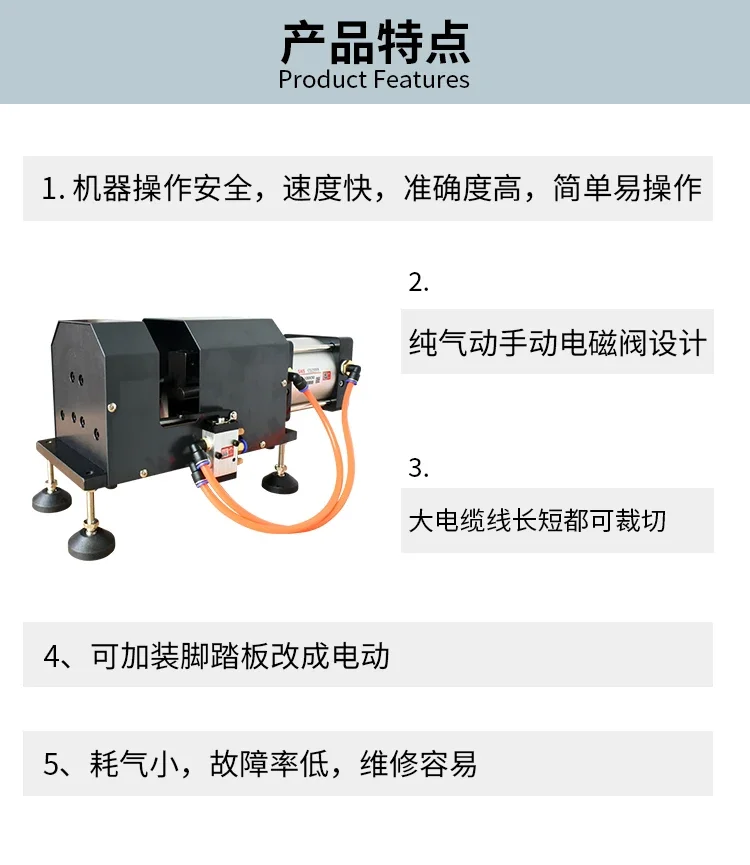 产品特点
Product Features

1. 机器操作安全，速度快，准确度高，简单易操作

2.

纯气动手动电磁阀设计

3.

大电缆线长短都可裁切

4、可加装脚踏板改成电动

5、耗气小，故障率低，维修容易