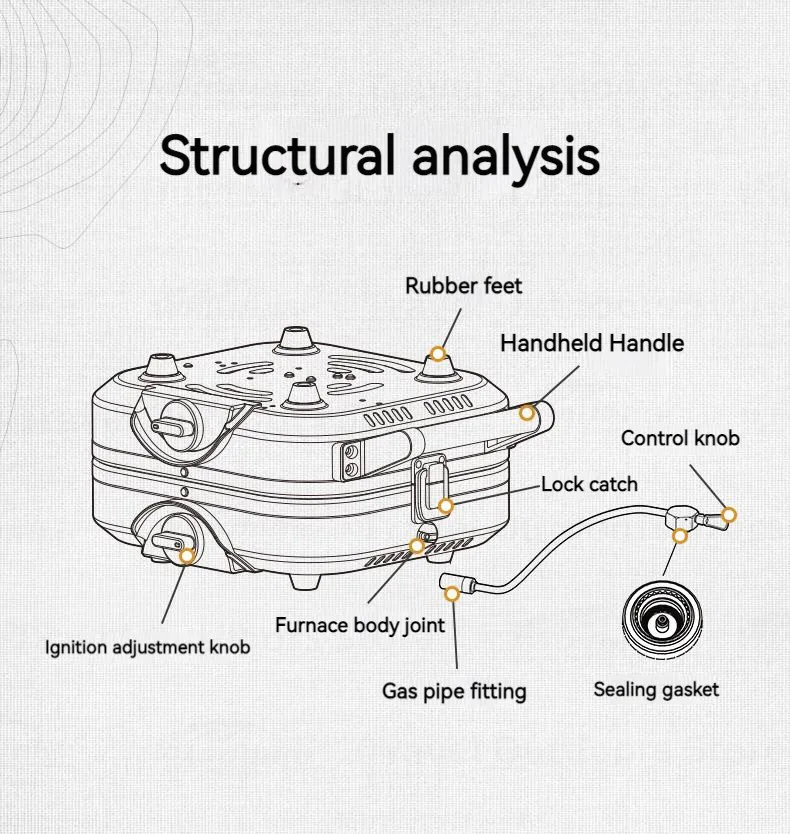 Structural analysis

Rubber feet

Handheld Handle

Control knob

Lock catch

Furnace body joint

Ignition adjustment knob

Gas pipe fitting

Sealing gasket