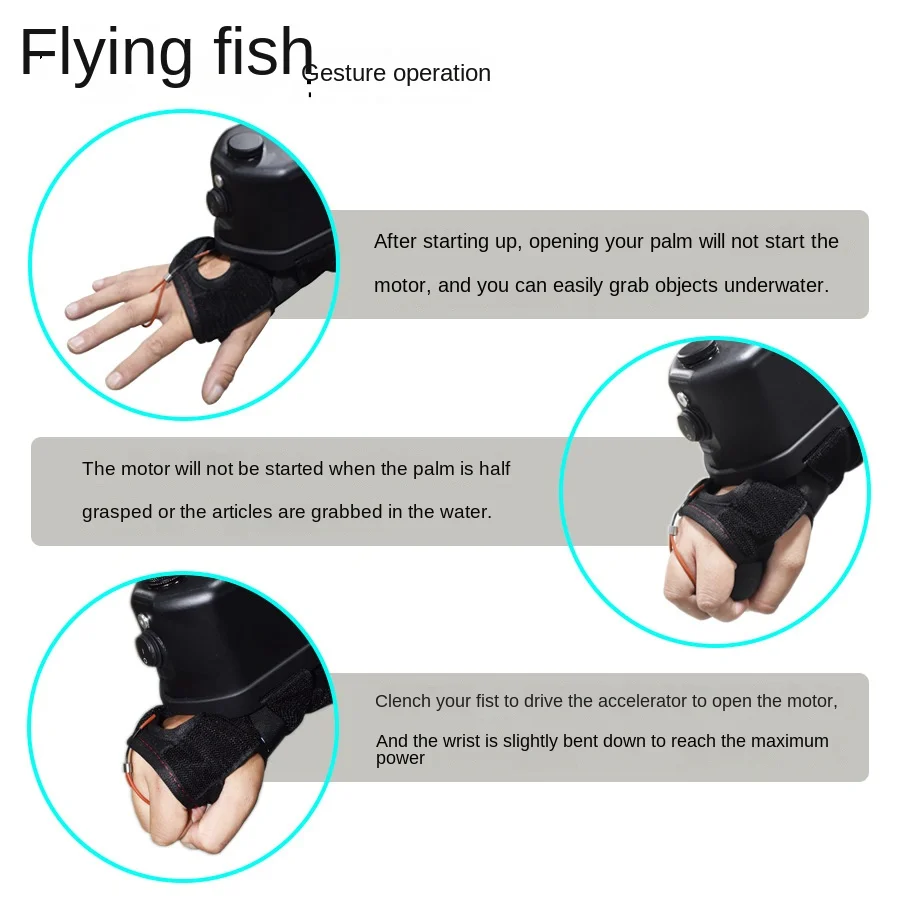 Flying fish

Gesture operation

After starting up, opening your palm will not start the motor, and you can easily grab objects underwater.

The motor will not be started when the palm is half grasped or the articles are grabbed in the water.

Clench your fist to drive the accelerator to open the motor,

And the wrist is slightly bent down to reach the maximum power