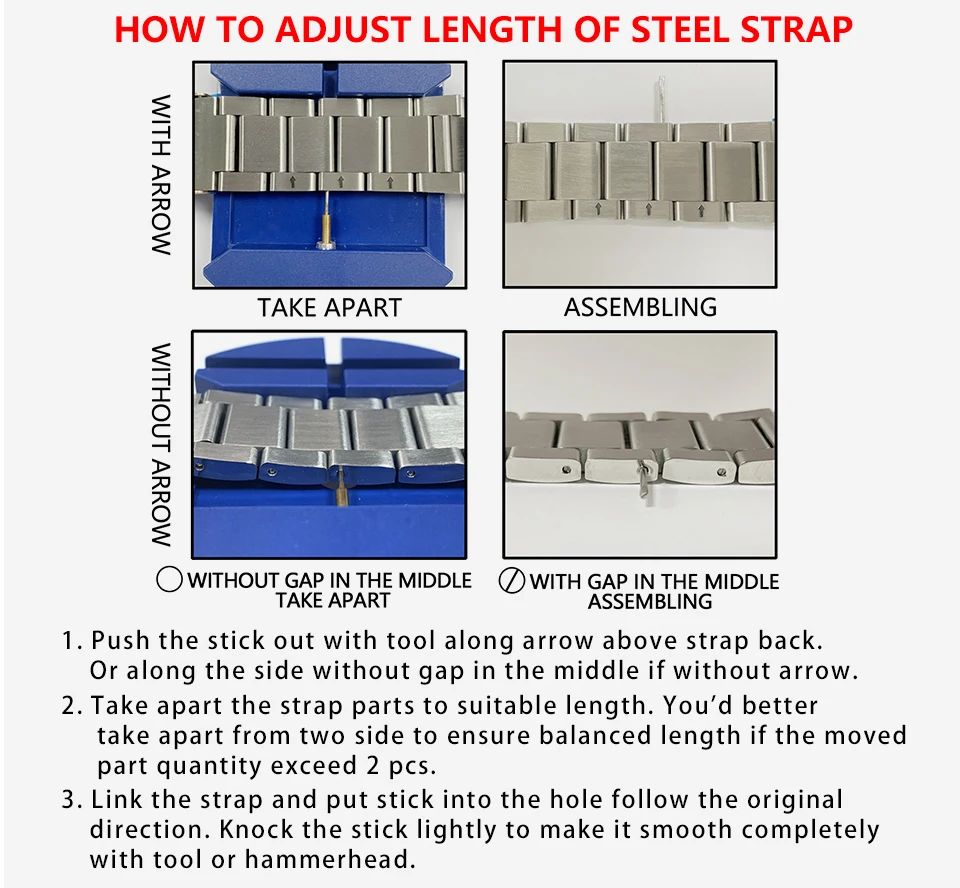 HOW TO ADJUST LENGTH OF STEEL STRAP

WITH ARROW

TAKE APART

ASSEMBLING

WITHOUT ARROW

WITHOUT GAP IN THE MIDDLE
TAKE APART

WITH GAP IN THE MIDDLE
ASSEMBLING

1. Push the stick out with tool along arrow above strap back. Or along the side without gap in the middle if without arrow.

2. Take apart the strap parts to suitable length. You'd better take apart from two side to ensure balanced length if the moved part quantity exceed 2 pcs.

3. Link the strap and put stick into the hole follow the original direction. Knock the stick lightly to make it smooth completely with tool or hammerhead.