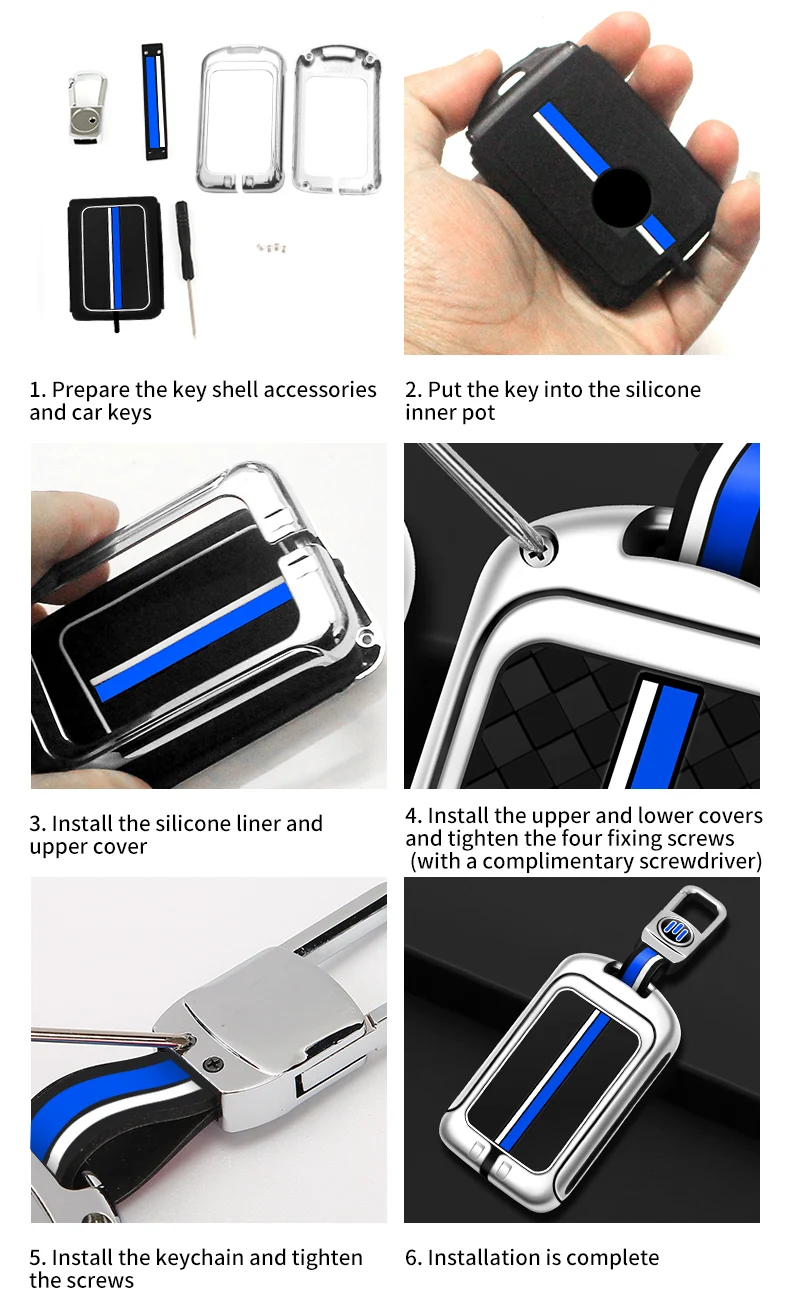 1. Prepare the key shell accessories and car keys

2. Put the key into the silicone inner pot

3. Install the silicone liner and upper cover

4. Install the upper and lower covers and tighten the four fixing screws (with a complimentary screwdriver)

5. Install the keychain and tighten the screws

6. Installation is complete