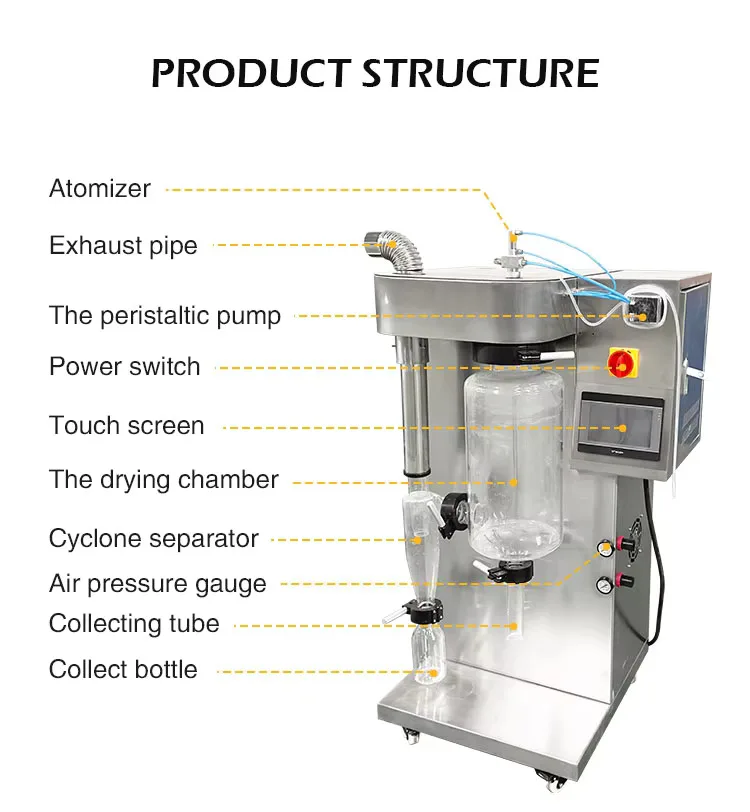 PRODUCT STRUCTURE

Atomizer

Exhaust pipe

The peristaltic pump

Power switch

Touch screen

The drying chamber

Cyclone separator

Air pressure gauge

Collecting tube

Collect bottle