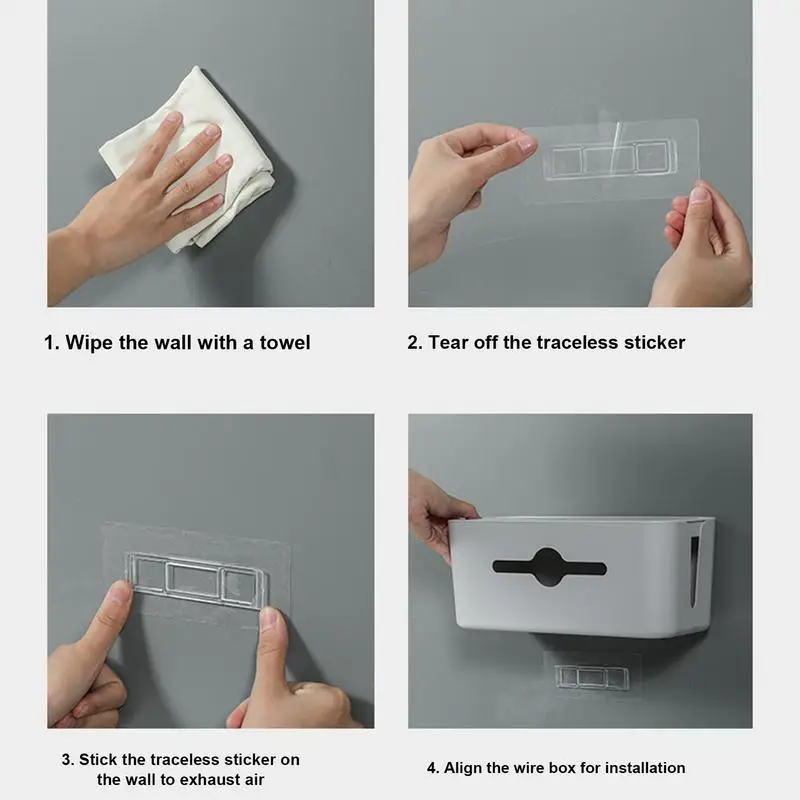 1. Wipe the wall with a towel

2. Tear off the traceless sticker

3. Stick the traceless sticker on the wall to exhaust air

4. Align the wire box for installation