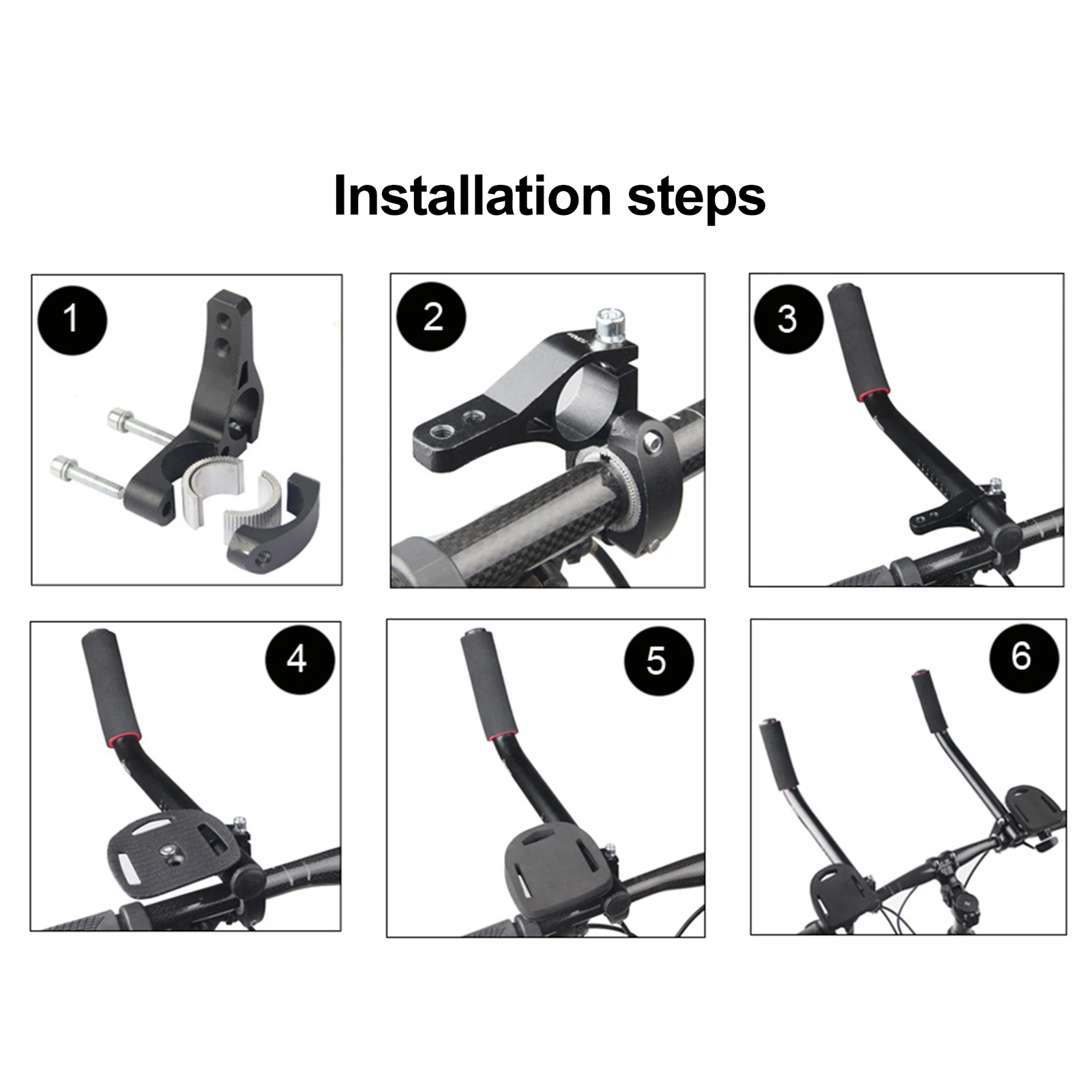 Installation steps

1

2

3

4

5

6