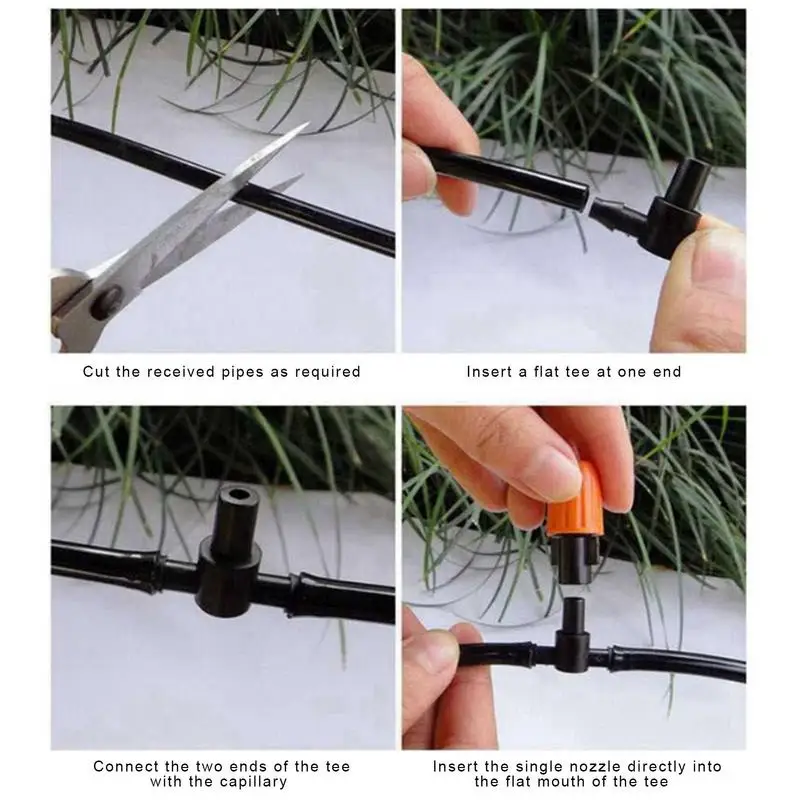 Cut the received pipes as required

Insert a flat tee at one end

Connect the two ends of the tee with the capillary

Insert the single nozzle directly into the flat mouth of the tee