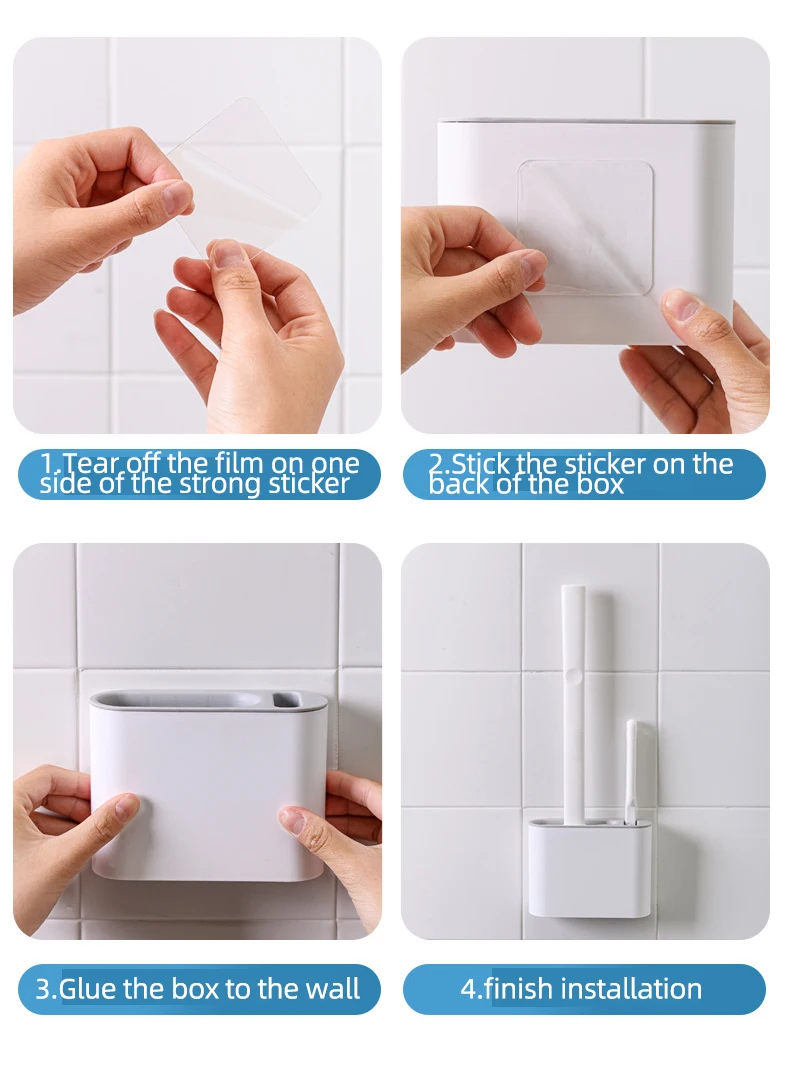 1.Tear off the film on one side of the strong sticker

2.Stick the sticker on the back of the box

3.Glue the box to the wall

4.finish installation