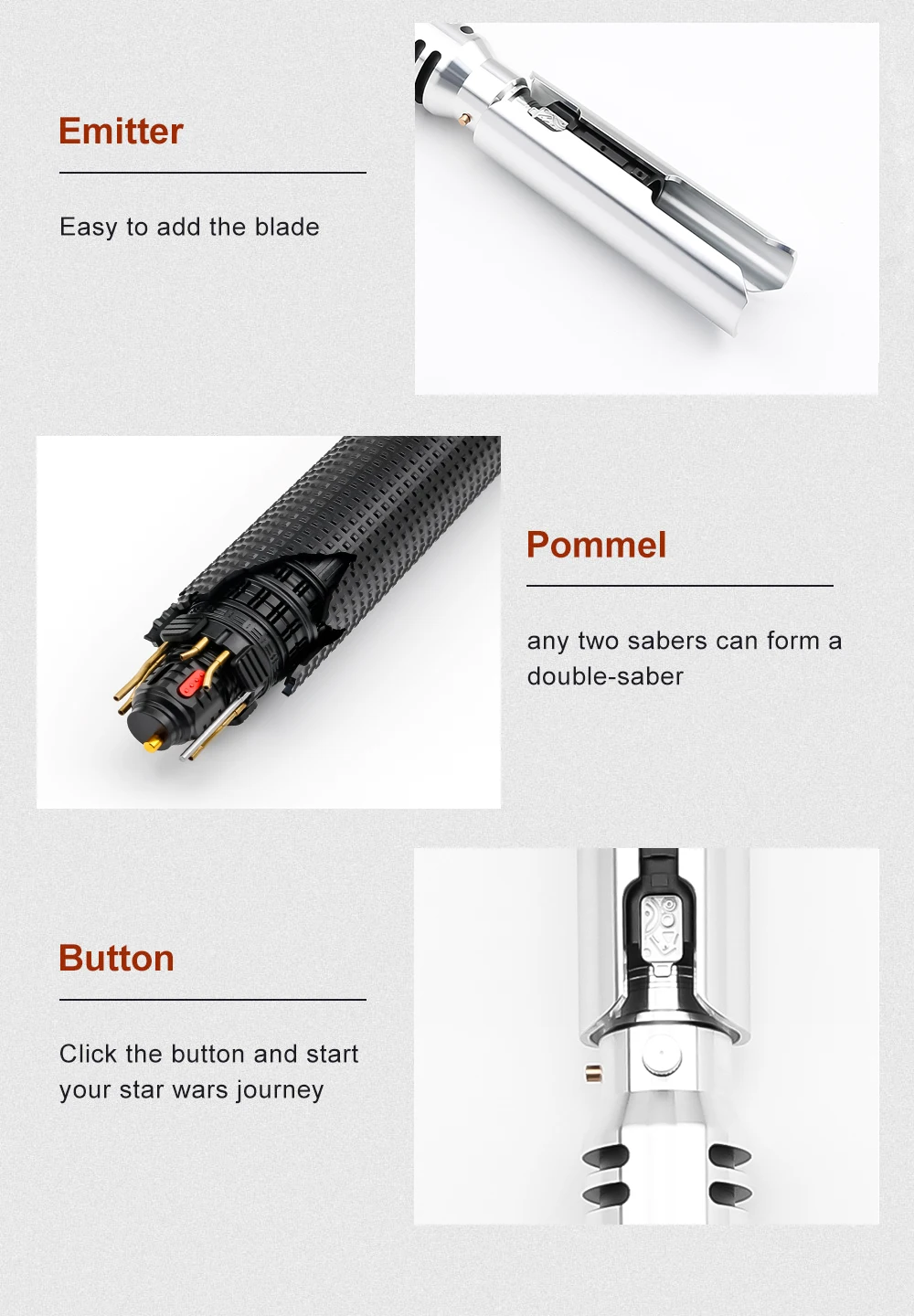 Emitter

Easy to add the blade

Pommel

any two sabers can form a double-saber

Button

Click the button and start your star wars journey