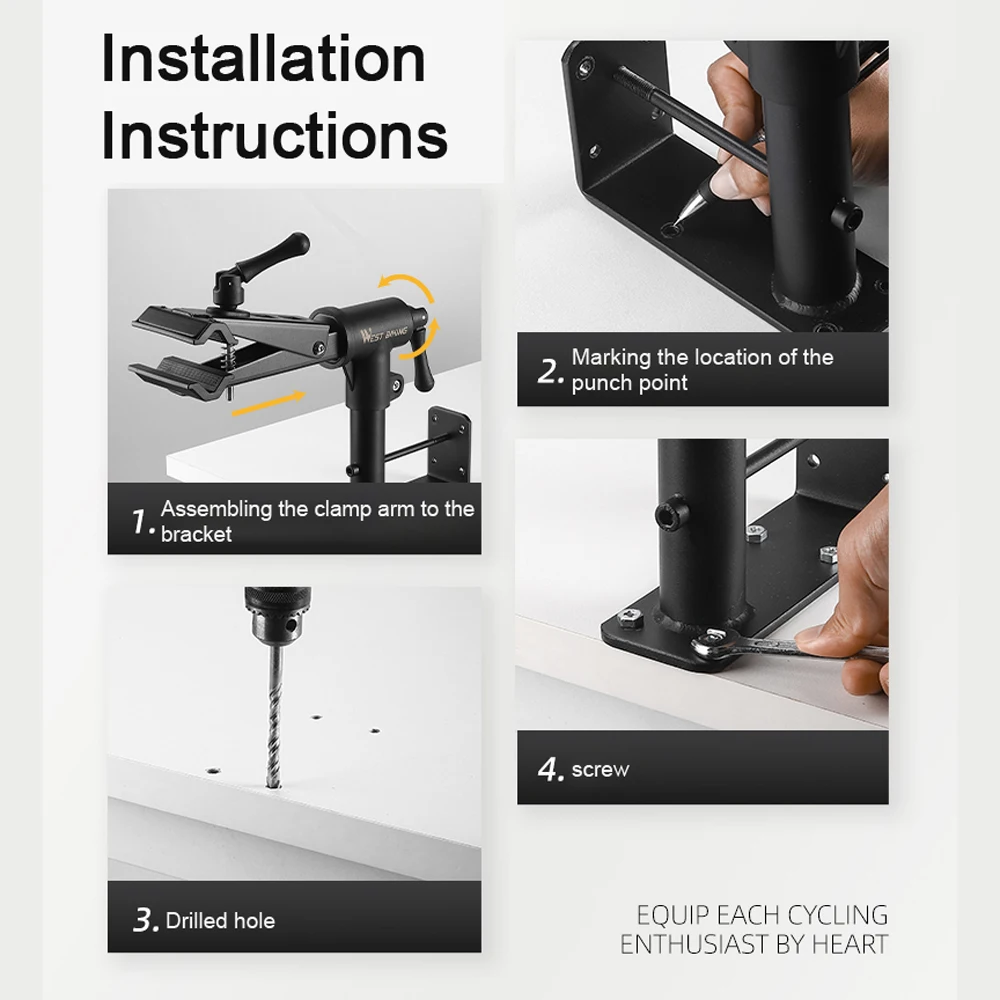 Installation Instructions

WEST BIKING

1. Assembling the clamp arm to the bracket

2. Marking the location of the punch point

3. Drilled hole

4. screw

EQUIP EACH CYCLING ENTHUSIAST BY HEART