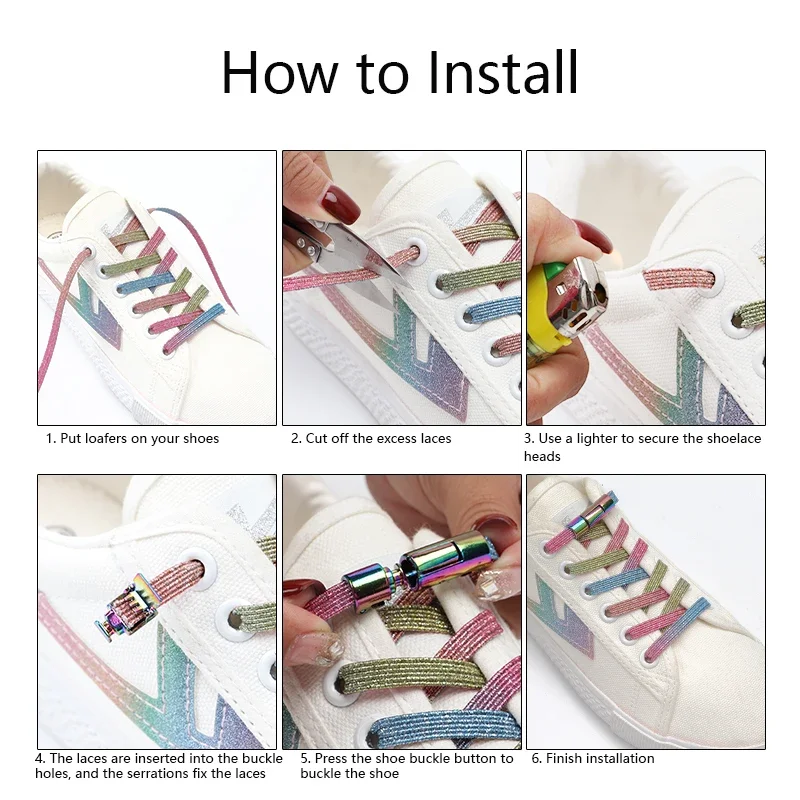 How to Install

1. Put loafers on your shoes

2. Cut off the excess laces

3. Use a lighter to secure the shoelace heads

4. The laces are inserted into the buckle holes, and the serrations fix the laces

5. Press the shoe buckle button to buckle the shoe

6. Finish installation