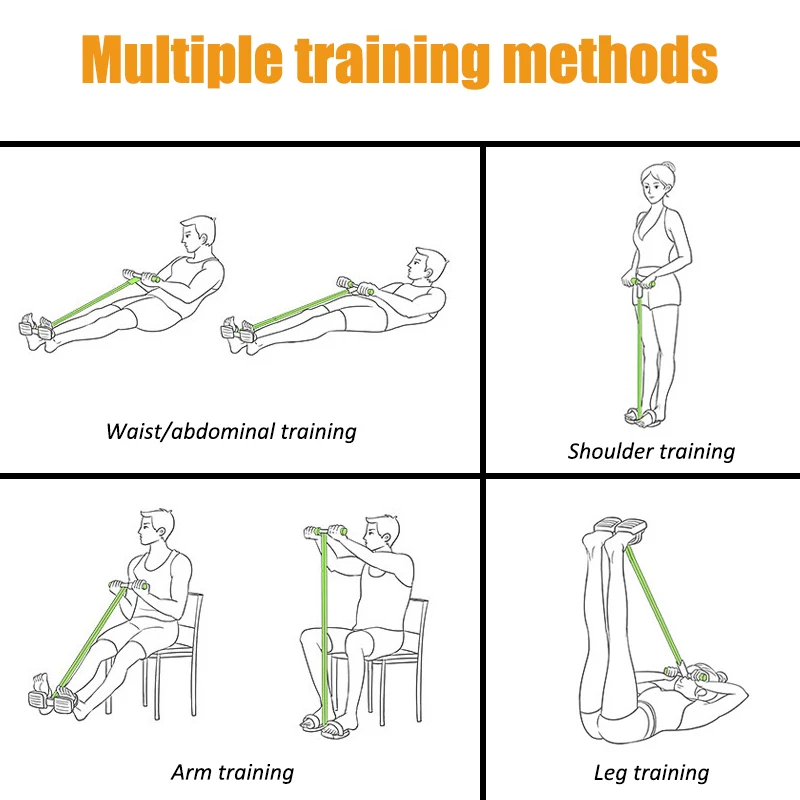 Multiple training methods

Waist/abdominal training

Shoulder training

Arm training

Leg training