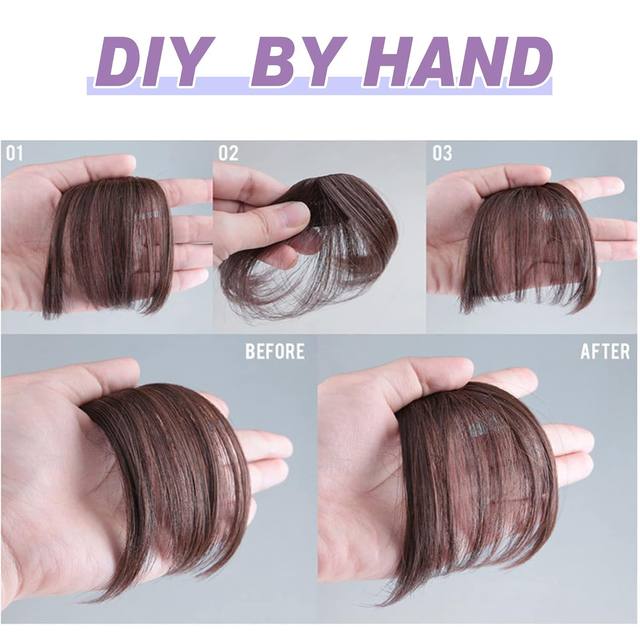 DIY BY HAND

01

02

03

BEFORE

AFTER