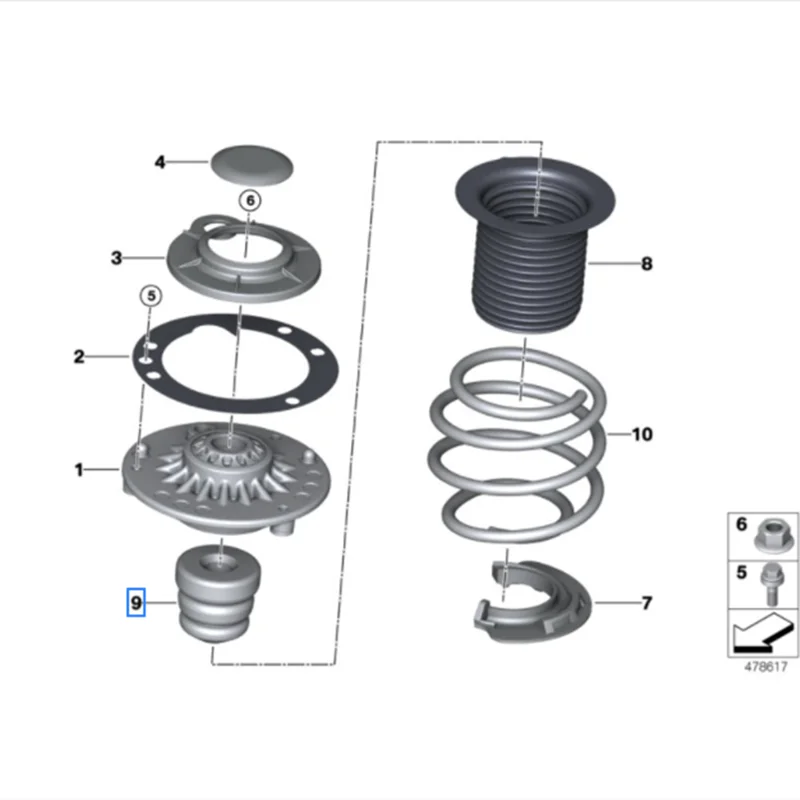 4
6
3
5
2
1
9
8
10
7
6
5
478617