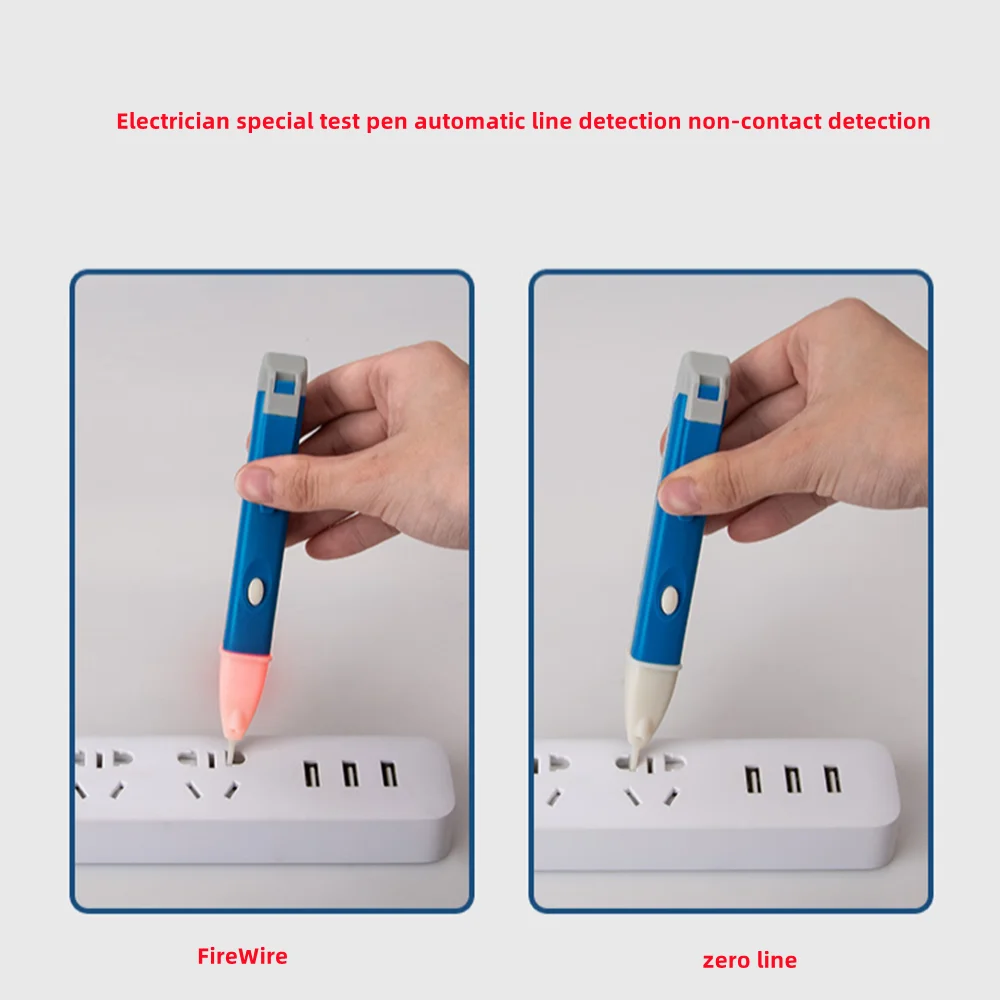 Electrician special test pen automatic line detection non-contact detection

FireWire

zero line