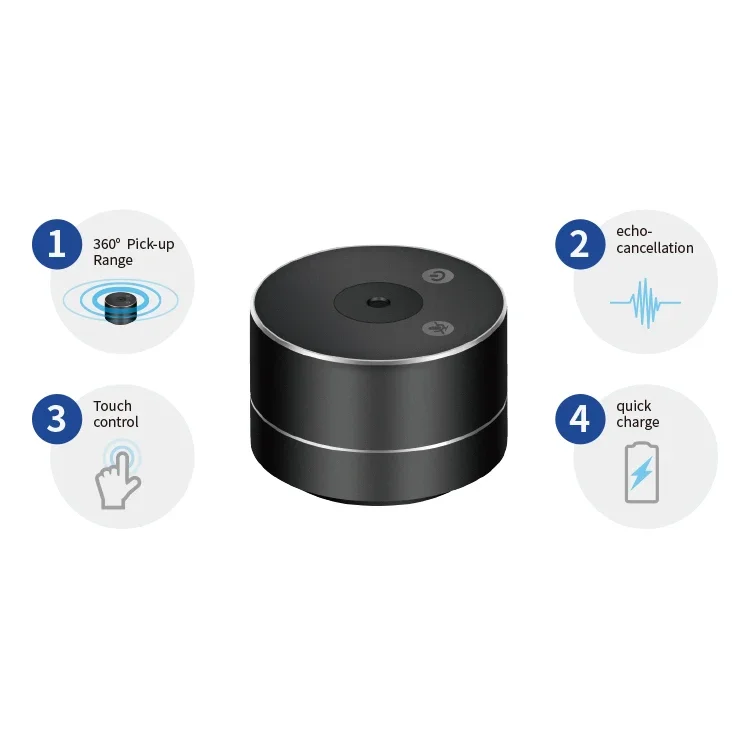 1
360° Pick-up Range

2
echo-cancellation

3
Touch control

4
quick charge