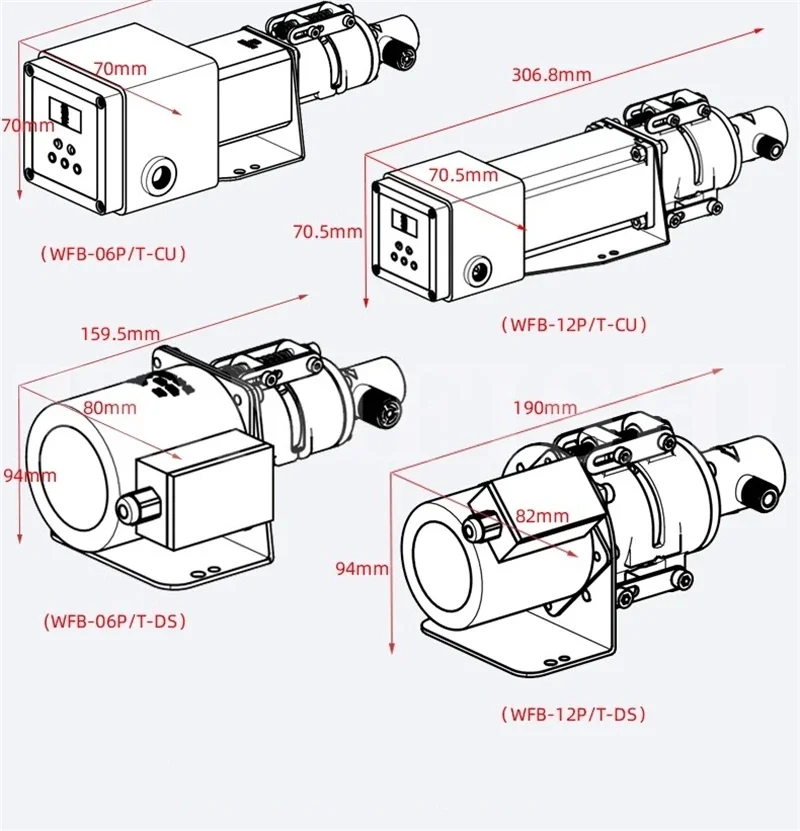 70mm

70mm

(WFB-06P/T-CU)

306.8mm

70.5mm

70.5mm

(WFB-12P/T-CU)

159.5mm

80mm

94mm

(WFB-06P/T-DS)

190mm

82mm

94mm

(WFB-12P/T-DS)