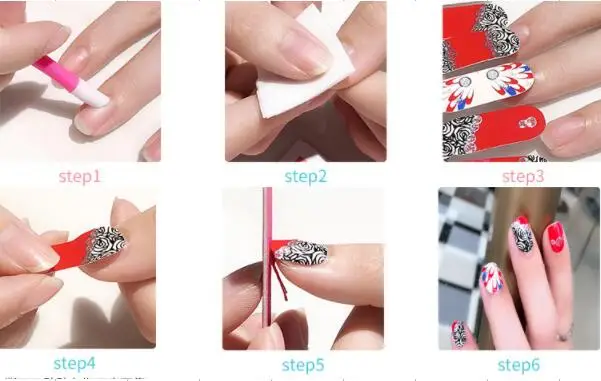 step1

step2

step3

step4

step5

step6