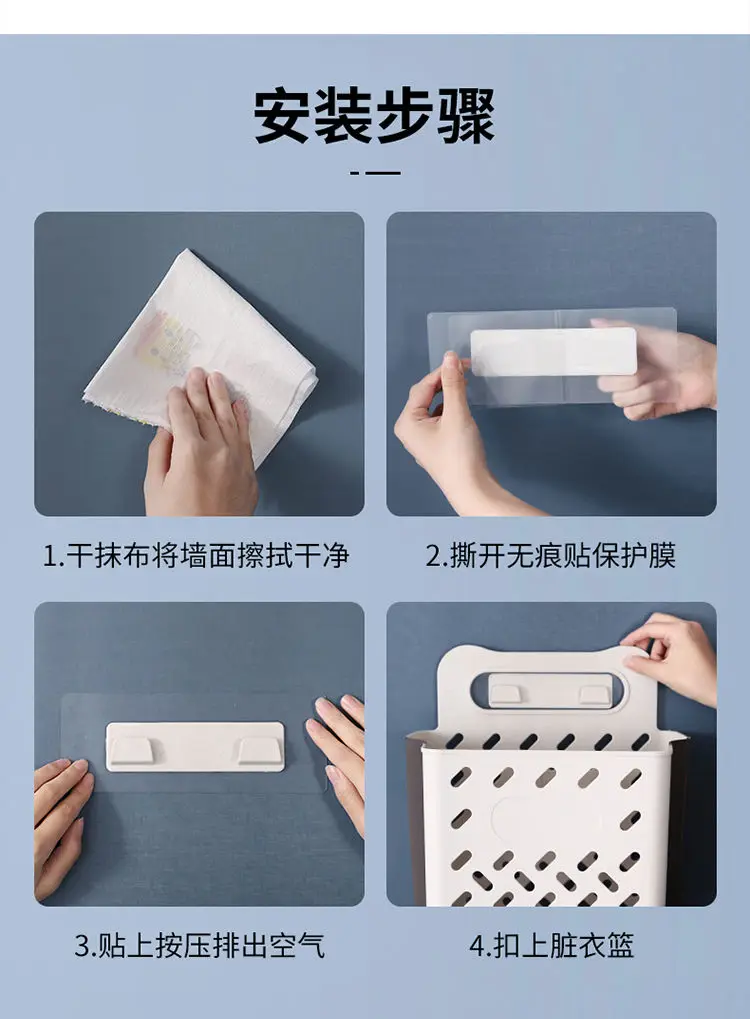 安装步骤

1.干抹布将墙面擦拭干净

2.撕开无痕贴保护膜

3.贴上按压排出空气

4.扣上脏衣篮