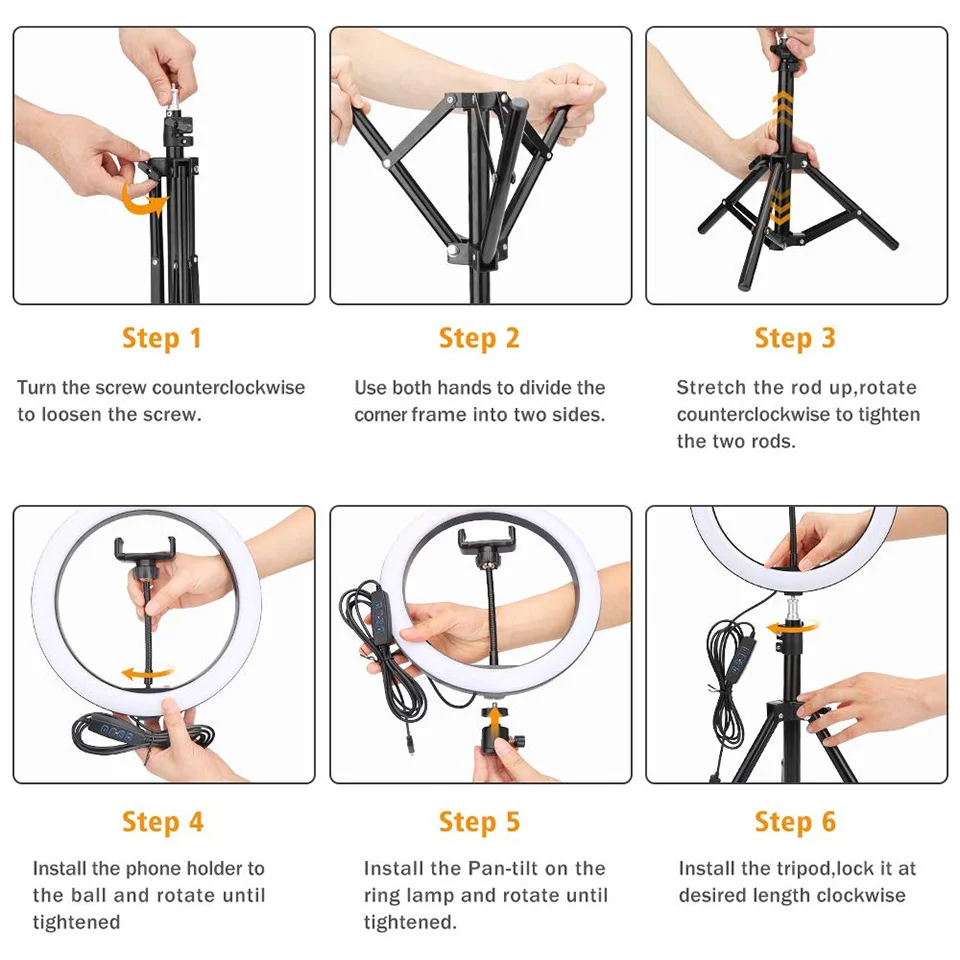 Step 1

Turn the screw counterclockwise to loosen the screw.

Step 2

Use both hands to divide the corner frame into two sides.

Step 3

Stretch the rod up,rotate counterclockwise to tighten the two rods.

Step 4

Install the phone holder to the ball and rotate until tightened

Step 5

Install the Pan-tilt on the ring lamp and rotate until tightened.

Step 6

Install the tripod,lock it at desired length clockwise