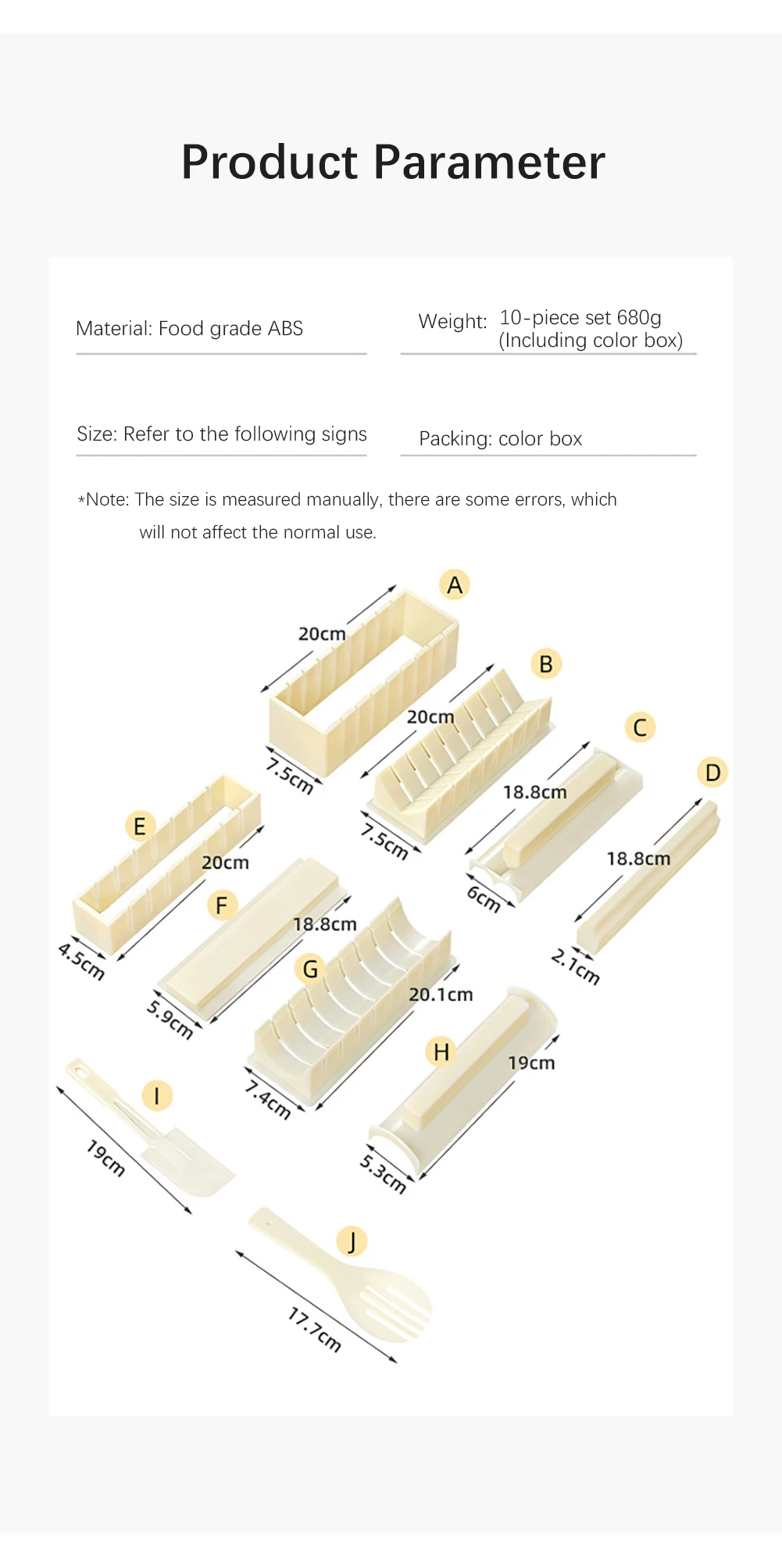 Product Parameter

Material: Food grade ABS

Weight: 10-piece set 680g (Including color box)

Size: Refer to the following signs

Packing: color box

*Note: The size is measured manually, there are some errors, which will not affect the normal use.

A
20cm
7.5cm

B
20cm
7.5cm

C
18.8cm
6cm

D
18.8cm
2.1cm

E
20cm
4.5cm

F
18.8cm
5.9cm

G
20.1cm
7.4cm

H
19cm
5.3cm

I
19cm

J
17.7cm