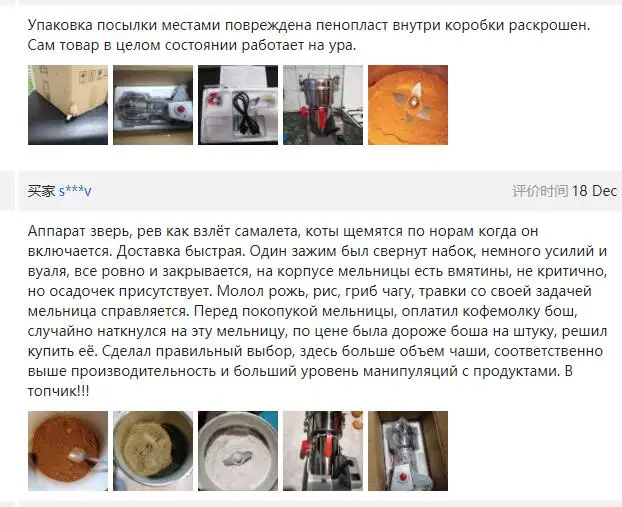 Упаковка посылки местами повреждена пенопласт внутри коробки раскрошен. Сам товар в целом состоянии работает на ура.

买家 s***v

评价时间 18 Dec

Аппарат зверь, рев как взлёт самалета, коты щемятся по норам когда он включается. Доставка быстрая. Один зажим был свернут набок, немного усилий и вуаля, все ровно и закрывается, на корпусе мельницы есть вмятины, не критично, но осадочек присутствует. Молол рожь, рис, гриб чагу, травки со своей задачей мельница справляется. Перед покопукой мельницы, оплатил кофемолку бош, случайно наткнулся на эту мельницу, по цене была дороже боша на штуку, решил купить её. Сделал правильный выбор, здесь больше объем чаши, соответственно выше производительность и больший уровень манипуляций с продуктами. В топчик!!!