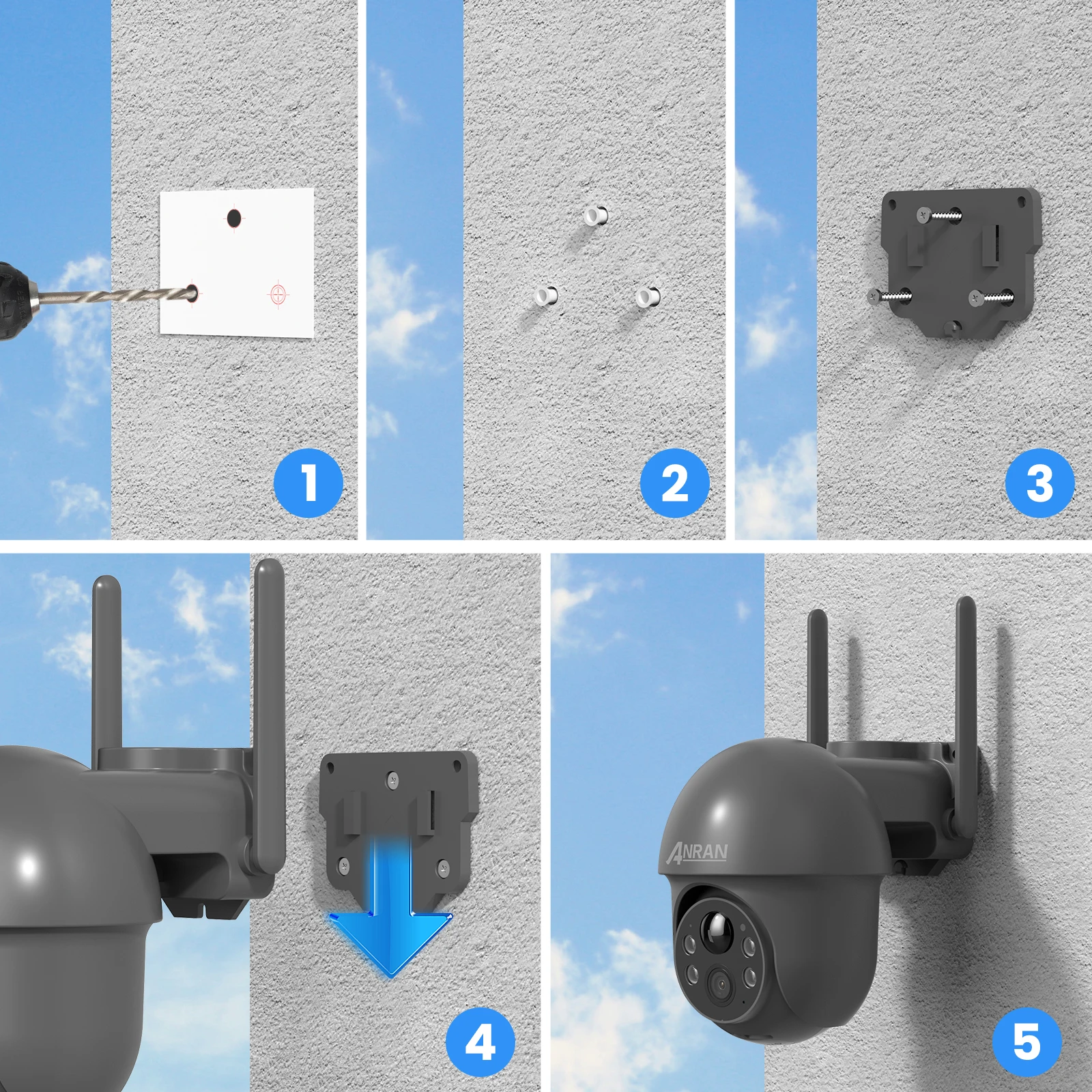 1

2

3

4

ANRAN

5