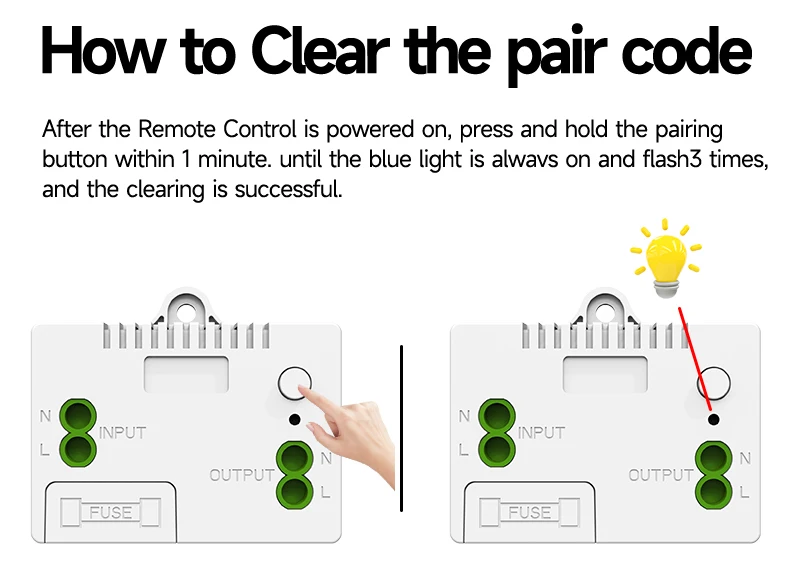 How to Clear the pair code

After the Remote Control is powered on, press and hold the pairing button within 1 minute. until the blue light is alwavs on and flash3 times, and the clearing is successful.

N
L
INPUT
OUTPUT
N
L
FUSE

N
L
INPUT
OUTPUT
N
L
FUSE