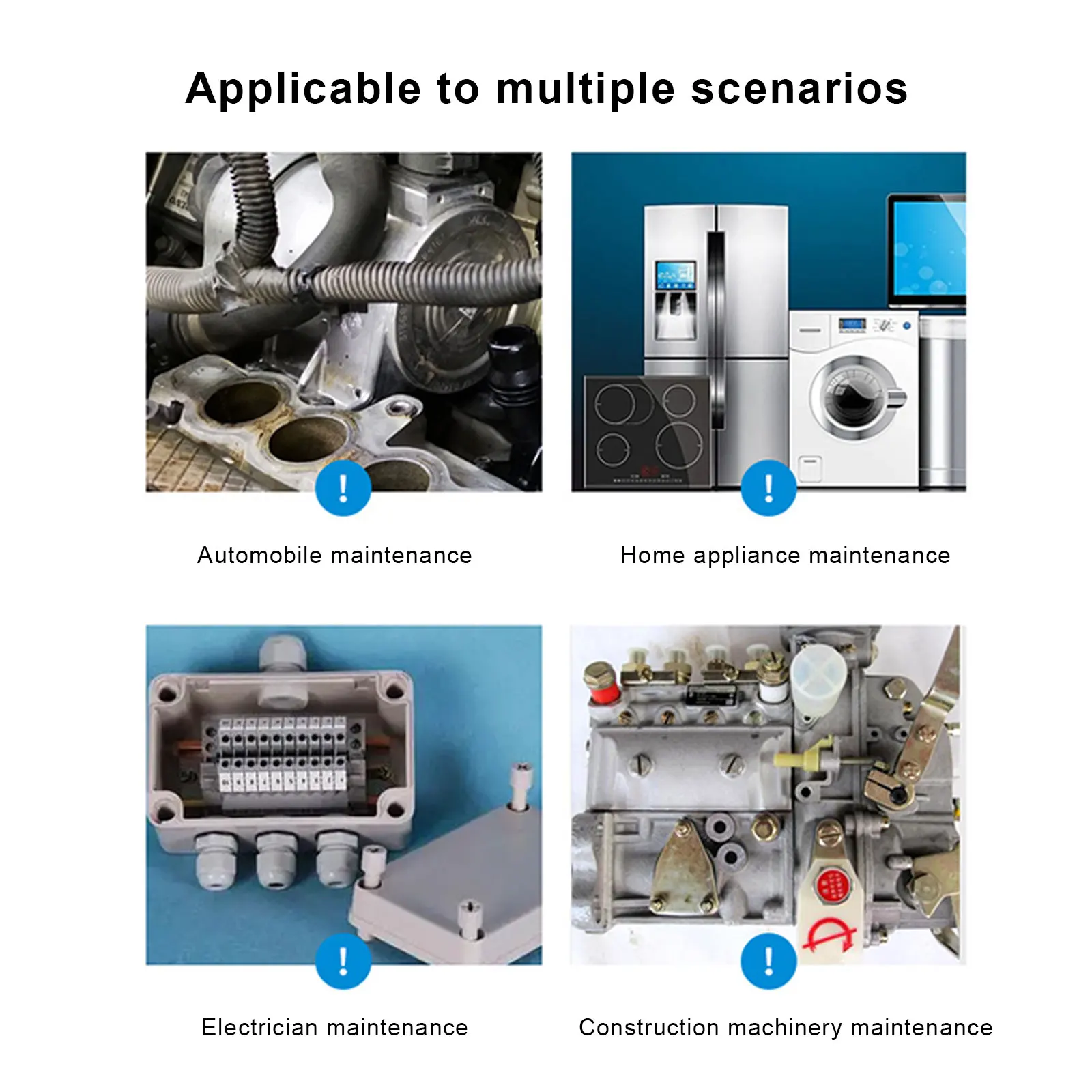 Applicable to multiple scenarios

!

Automobile maintenance

!

Home appliance maintenance

!

Electrician maintenance

!

Construction machinery maintenance