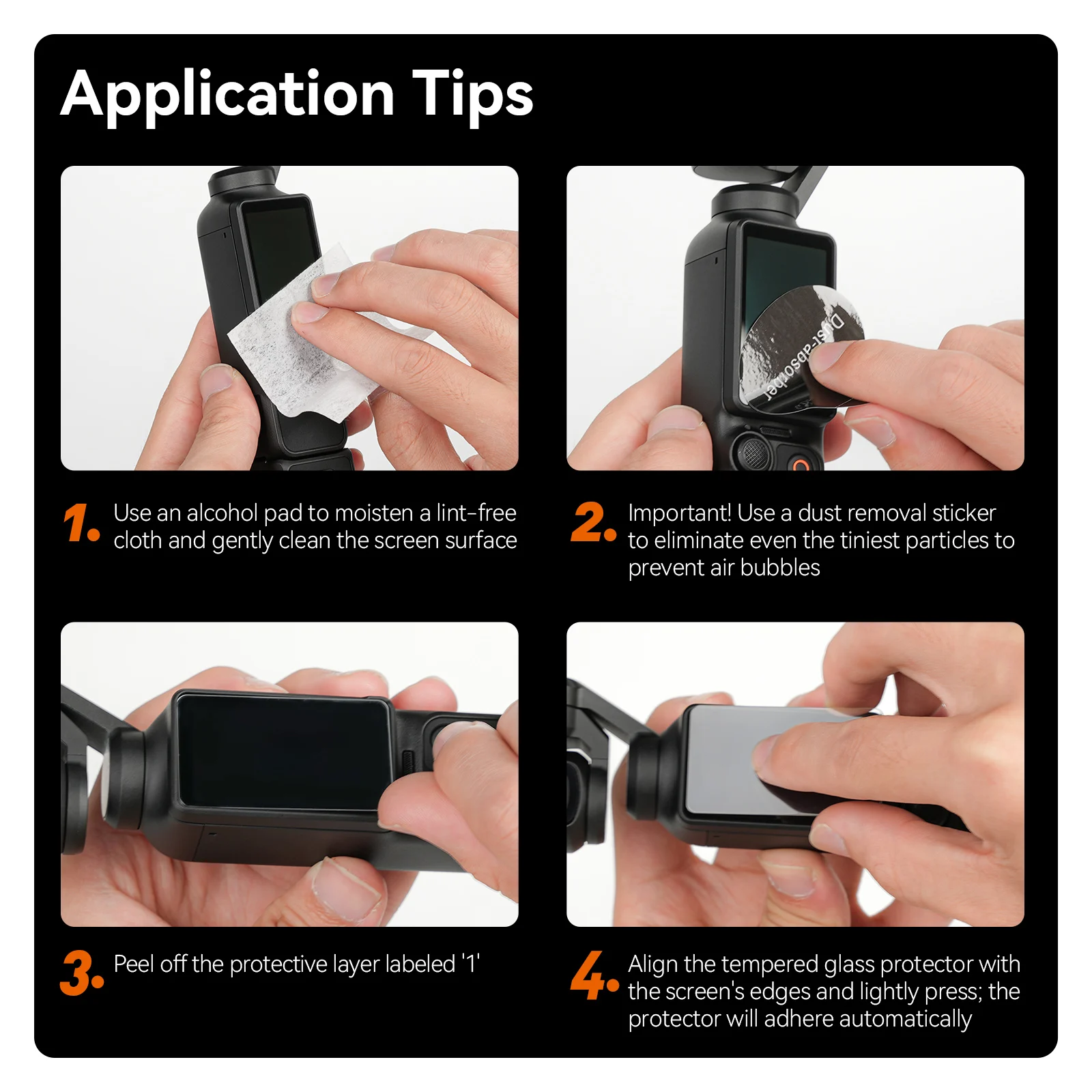 Application Tips

Dust-absorber

1. Use an alcohol pad to moisten a lint-free cloth and gently clean the screen surface

2. Important! Use a dust removal sticker to eliminate even the tiniest particles to prevent air bubbles

3. Peel off the protective layer labeled '1'

4. Align the tempered glass protector with the screen's edges and lightly press; the protector will adhere automatically