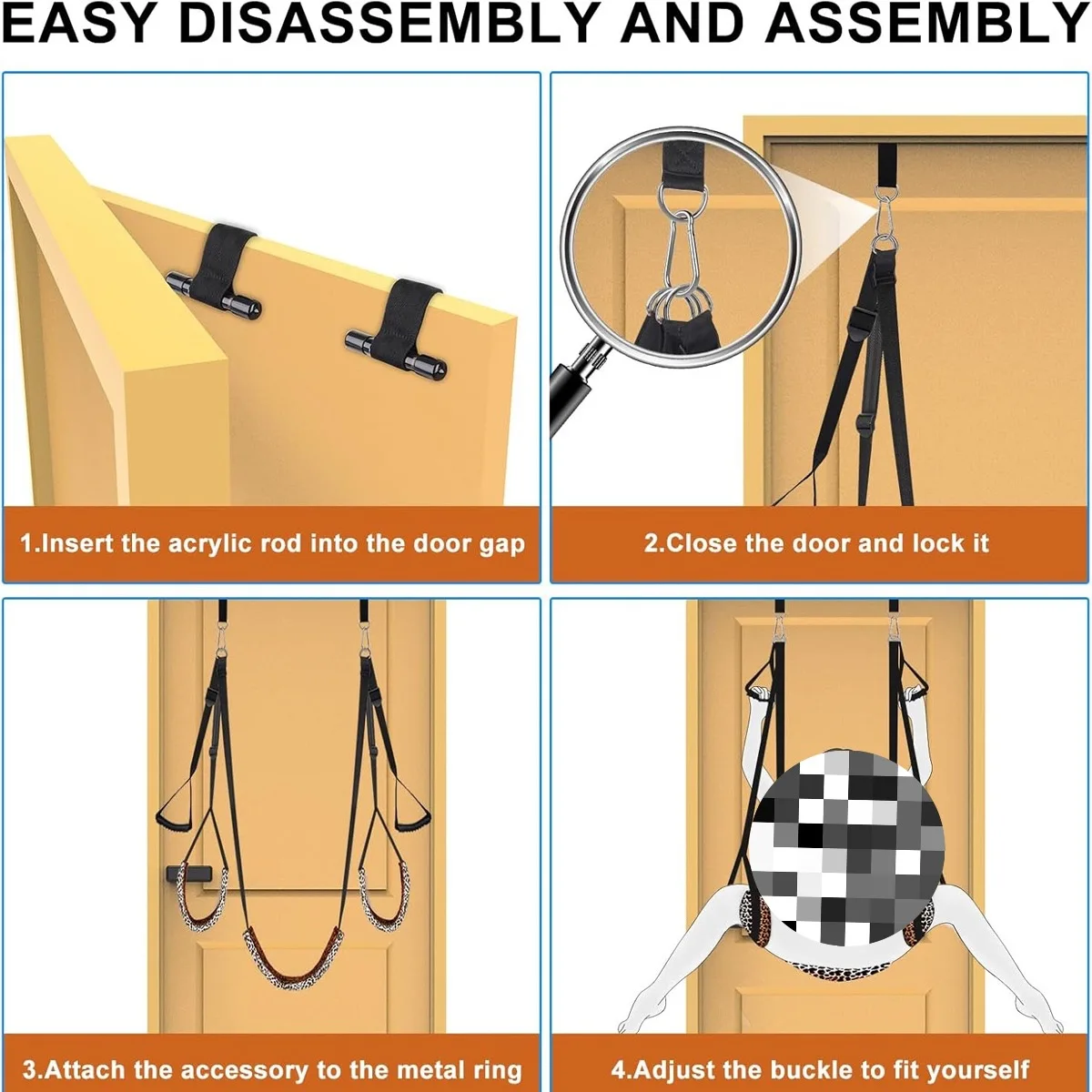 EASY DISASSEMBLY AND ASSEMBLY

1.Insert the acrylic rod into the door gap

2.Close the door and lock it

3.Attach the accessory to the metal ring

4.Adjust the buckle to fit yourself