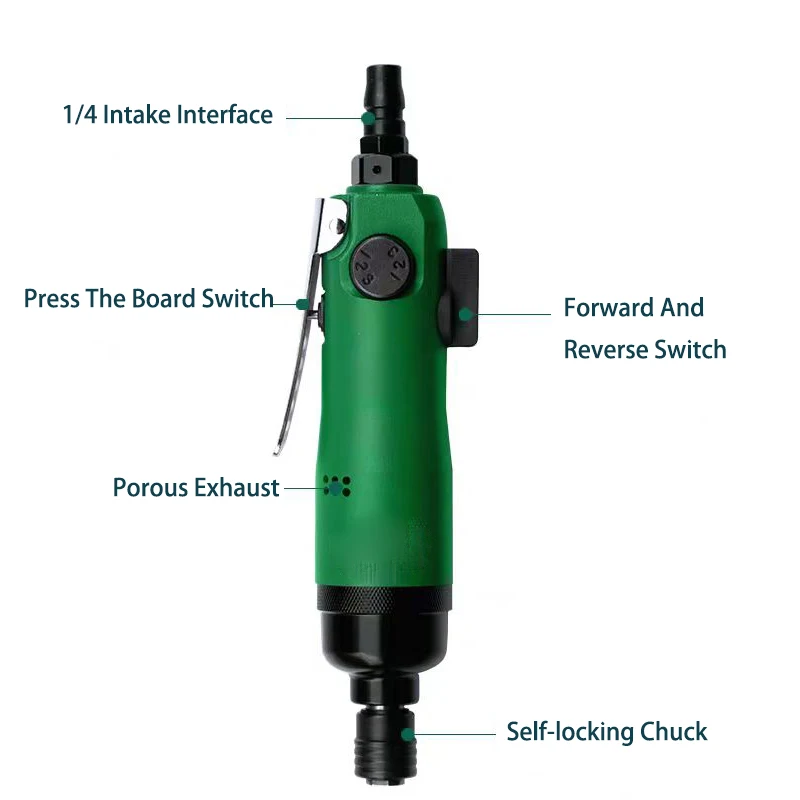 1/4 Intake Interface

Press The Board Switch

Forward And Reverse Switch

Porous Exhaust

Self-locking Chuck