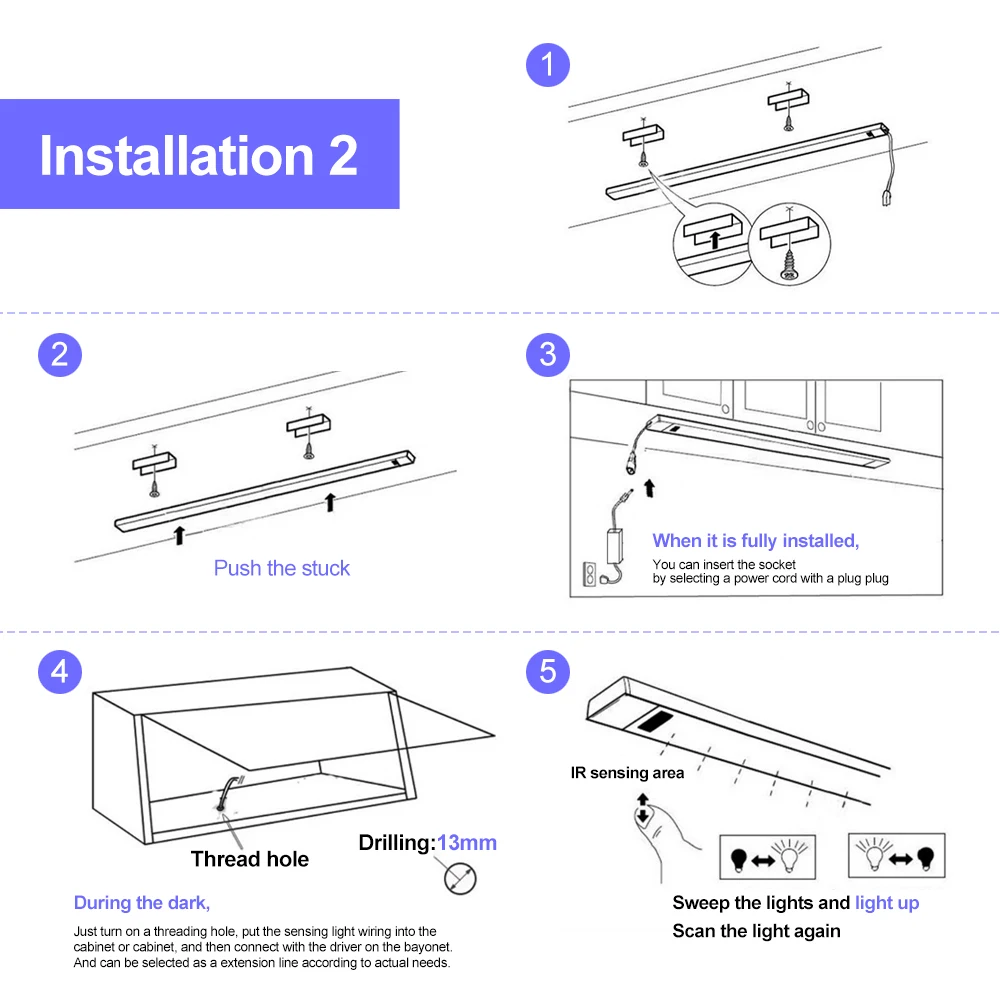 Installation 2

1

2

Push the stuck

3

When it is fully installed,

You can insert the socket by selecting a power cord with a plug plug

4

Thread hole

Drilling:13mm

During the dark,

Just turn on a threading hole, put the sensing light wiring into the cabinet or cabinet, and then connect with the driver on the bayonet. And can be selected as a extension line according to actual needs.

5

IR sensing area

Sweep the lights and light up

Scan the light again