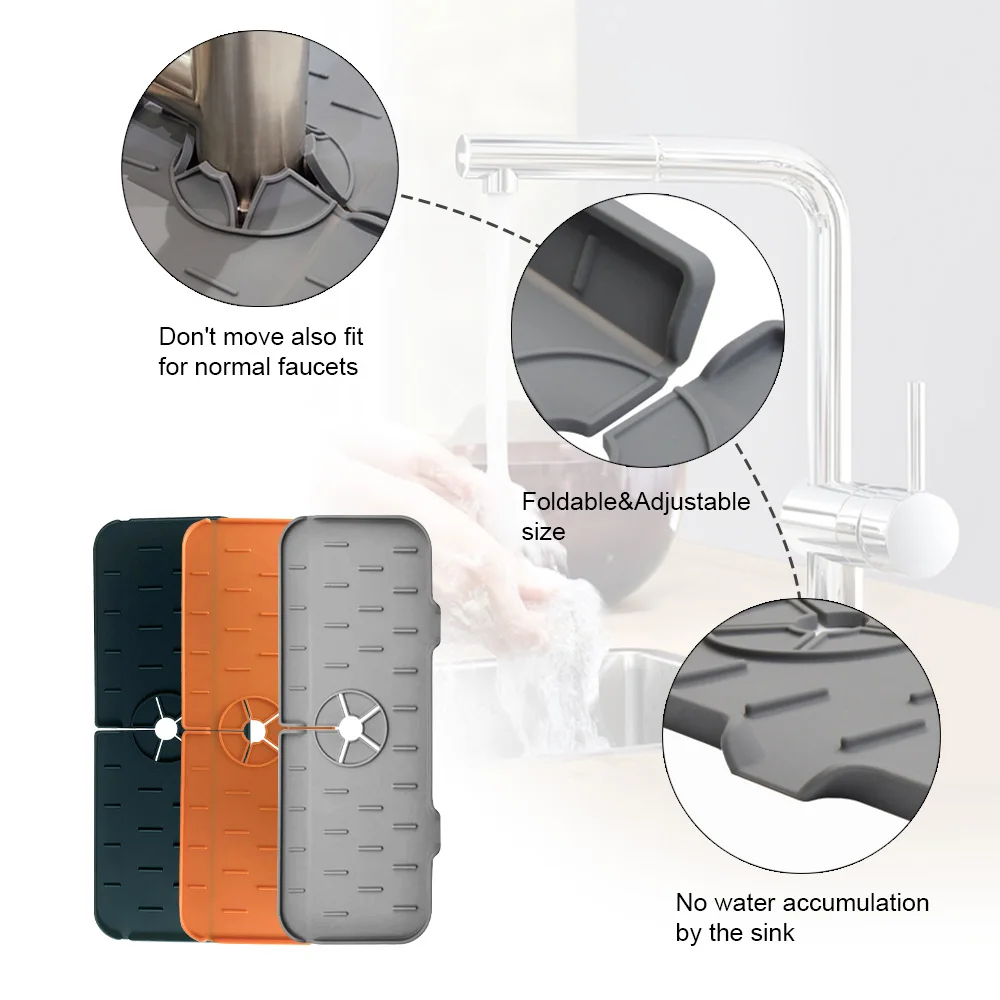 Don't move also fit for normal faucets

Foldable&Adjustable size

No water accumulation by the sink