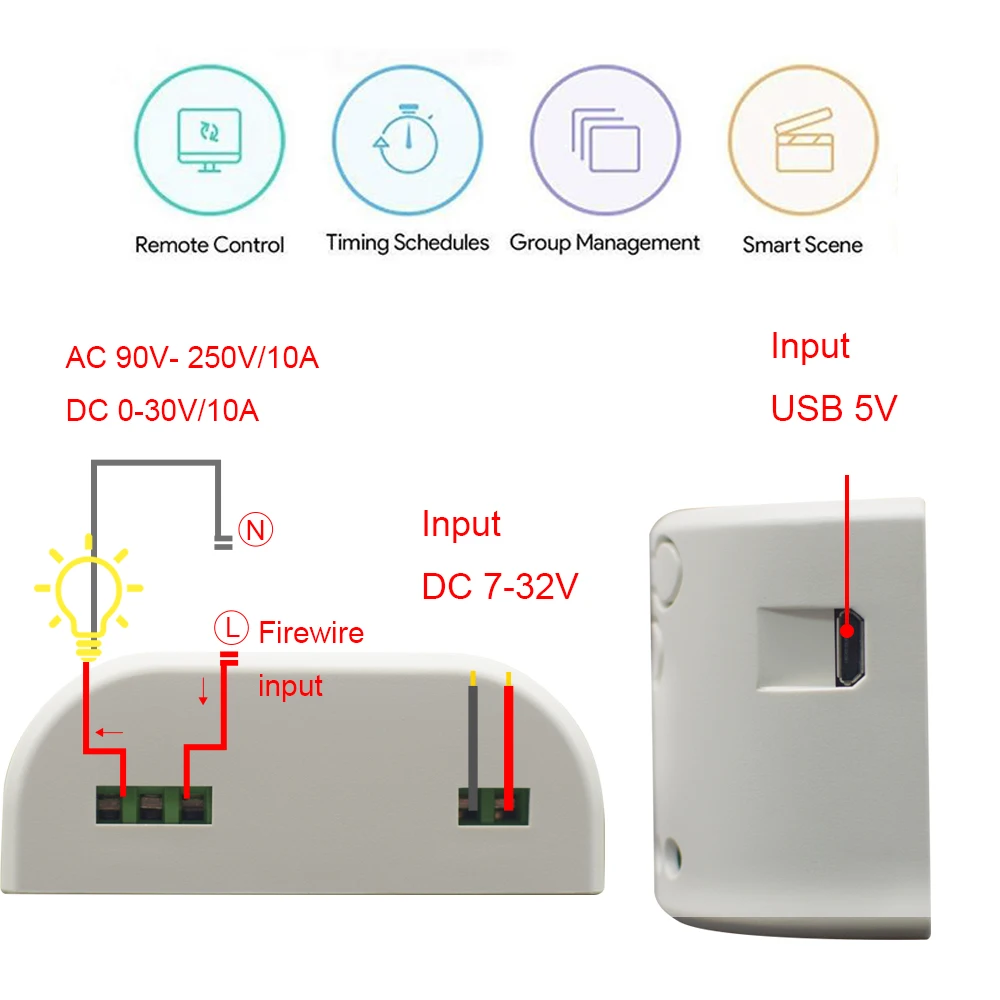 Remote Control
Timing Schedules
Group Management
Smart Scene

AC 90V- 250V/10A
DC 0-30V/10A

N

L Firewire input

Input
DC 7-32V

Input
USB 5V