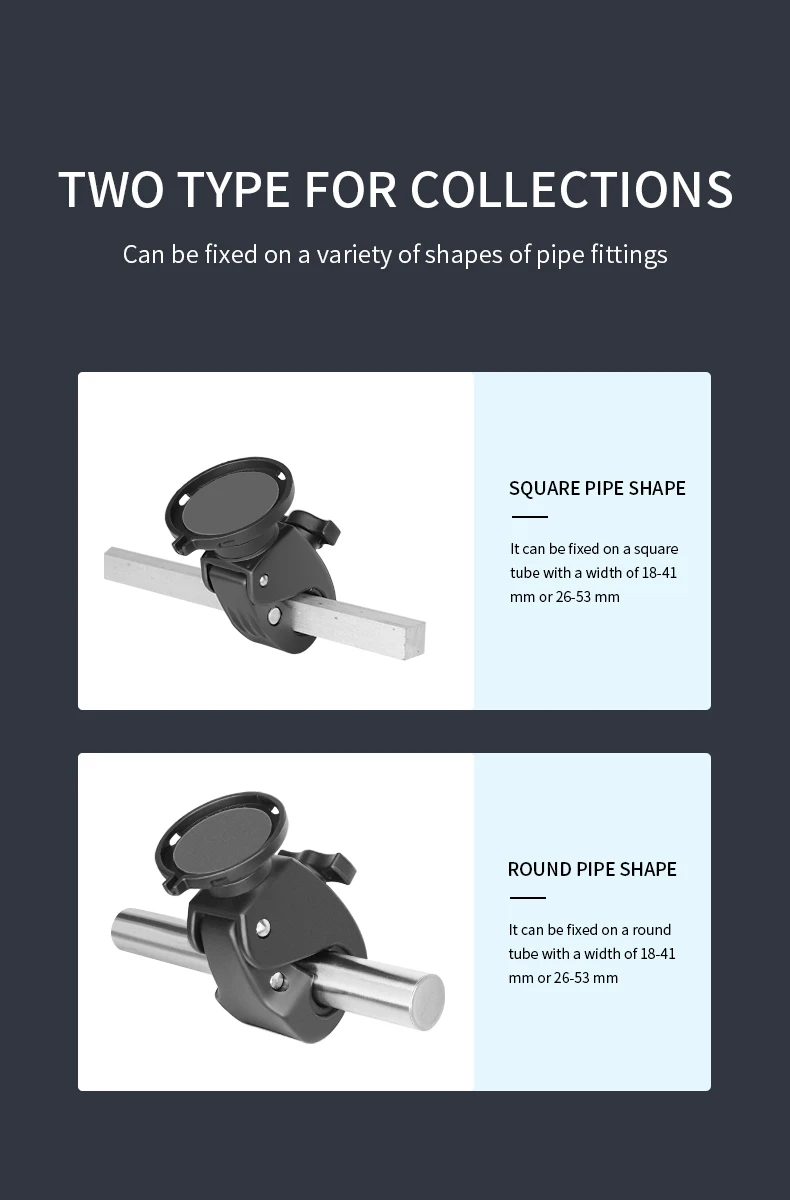 TWO TYPE FOR COLLECTIONS

Can be fixed on a variety of shapes of pipe fittings

SQUARE PIPE SHAPE

It can be fixed on a square tube with a width of 18-41 mm or 26-53 mm

ROUND PIPE SHAPE

It can be fixed on a round tube with a width of 18-41 mm or 26-53 mm