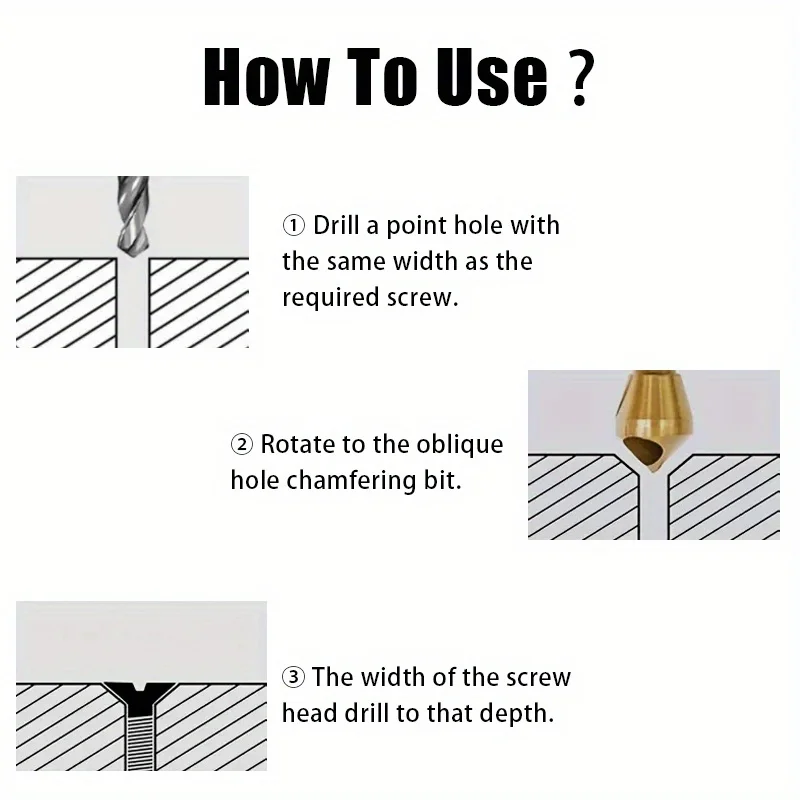 How To Use ?

① Drill a point hole with the same width as the required screw.

② Rotate to the oblique hole chamfering bit.

③ The width of the screw head drill to that depth.