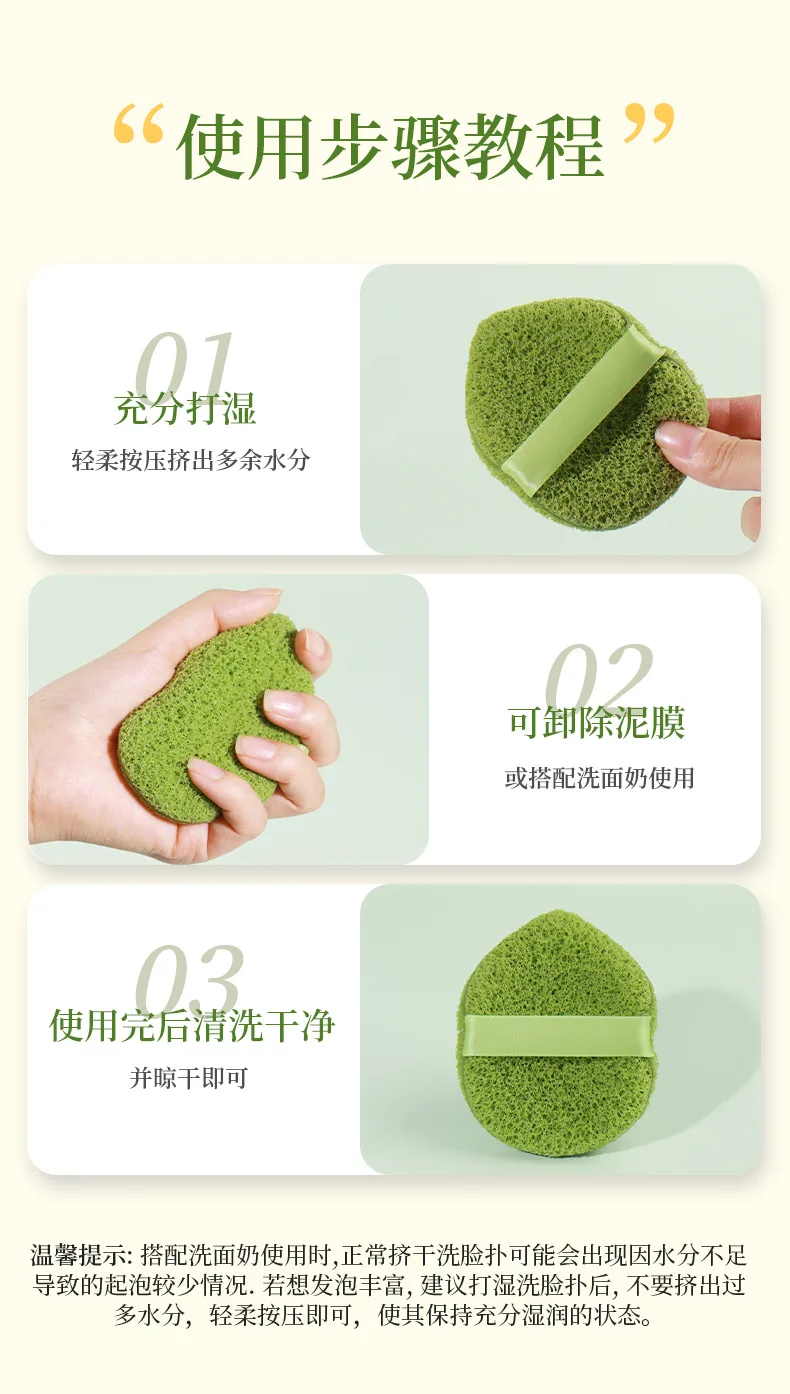 “使用步骤教程”

01
充分打湿
轻柔按压挤出多余水分

02
可卸除泥膜
或搭配洗面奶使用

03
使用完后清洗干净
并晾干即可

温馨提示: 搭配洗面奶使用时,正常挤干洗脸扑可能会出现因水分不足导致的起泡较少情况. 若想发泡丰富, 建议打湿洗脸扑后, 不要挤出过多水分, 轻柔按压即可, 使其保持充分湿润的状态。