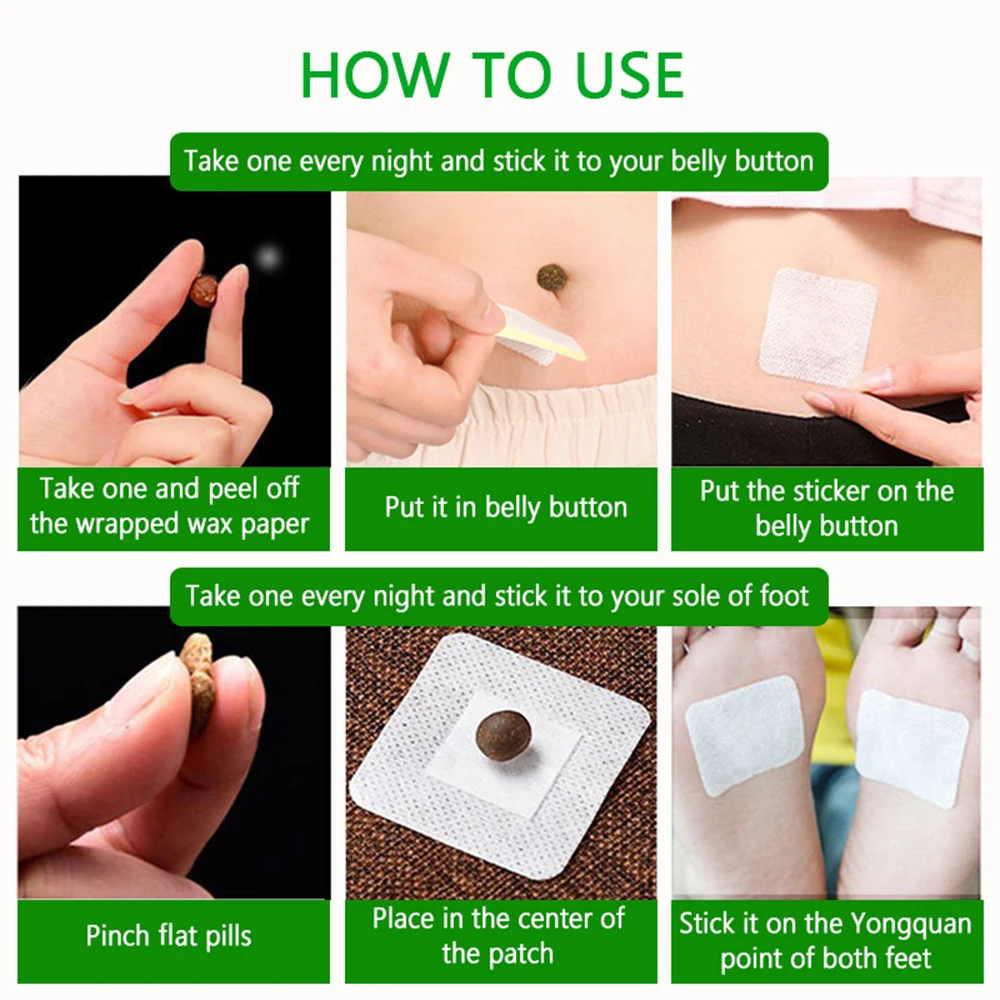 HOW TO USE

Take one every night and stick it to your belly button

Take one and peel off the wrapped wax paper

Put it in belly button

Put the sticker on the belly button

Take one every night and stick it to your sole of foot

Pinch flat pills

Place in the center of the patch

Stick it on the Yongquan point of both feet