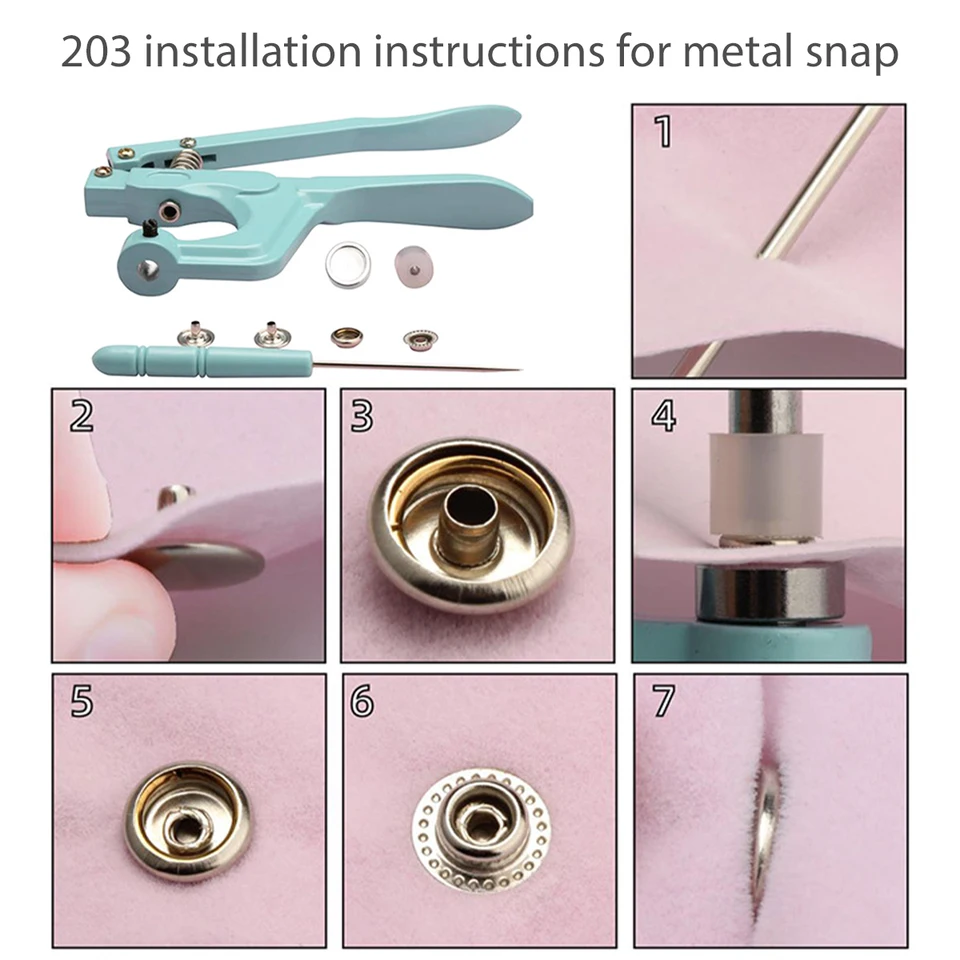 203 installation instructions for metal snap

1

2

3

4

5

6

7