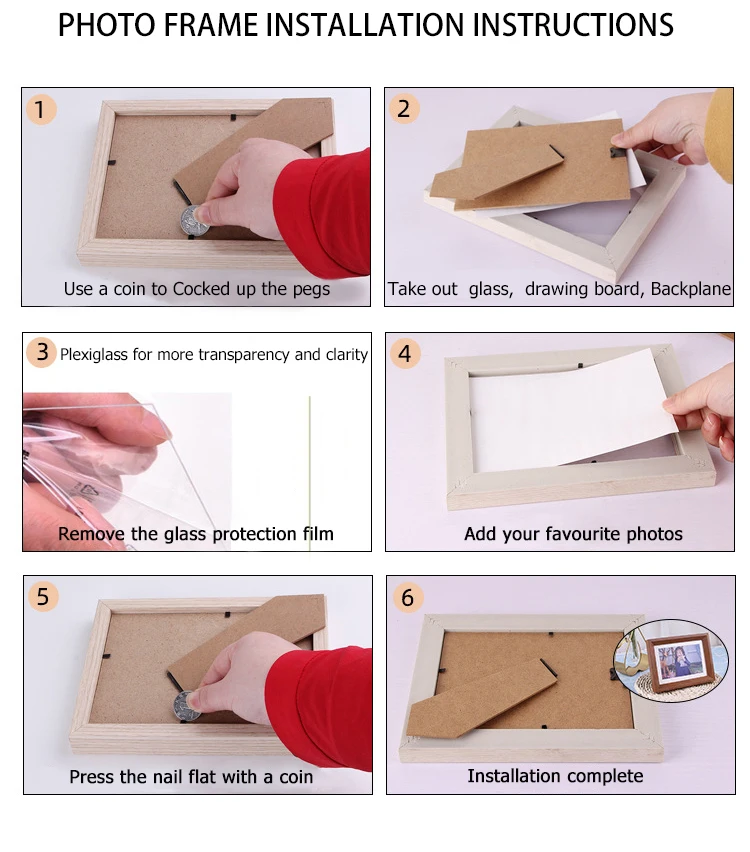 PHOTO FRAME INSTALLATION INSTRUCTIONS

1
Use a coin to Cocked up the pegs

2
Take out glass, drawing board, Backplane

3 Plexiglass for more transparency and clarity
Remove the glass protection film

4
Add your favourite photos

5
Press the nail flat with a coin

6
Installation complete