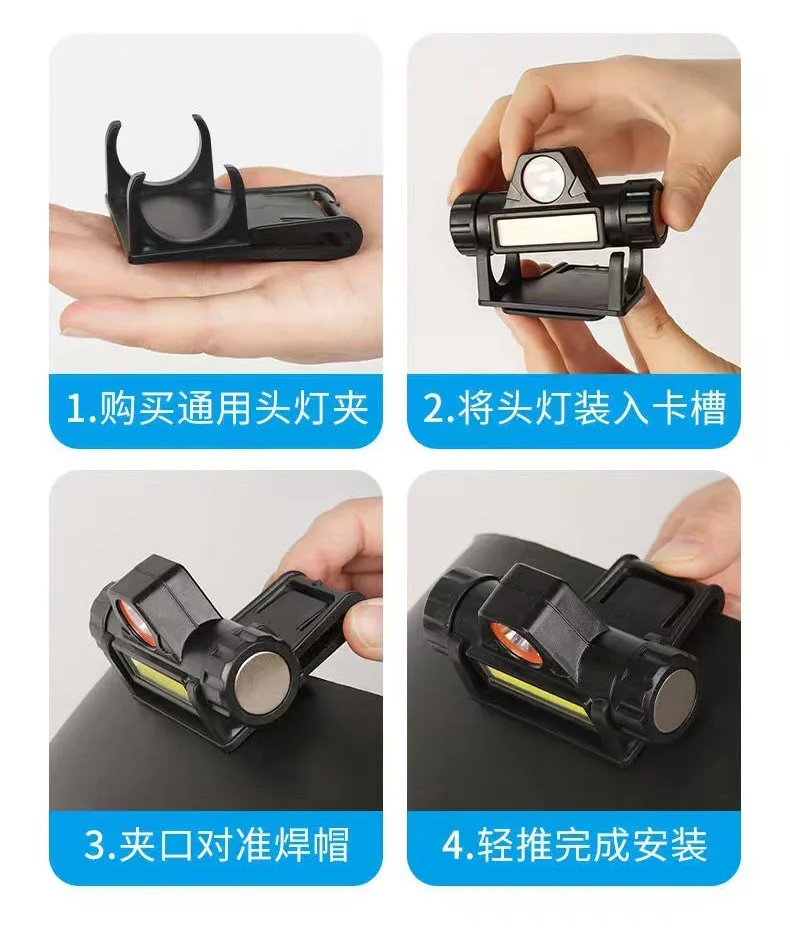 1.购买通用头灯夹

2.将头灯装入卡槽

3.夹口对准焊帽

4.轻推完成安装