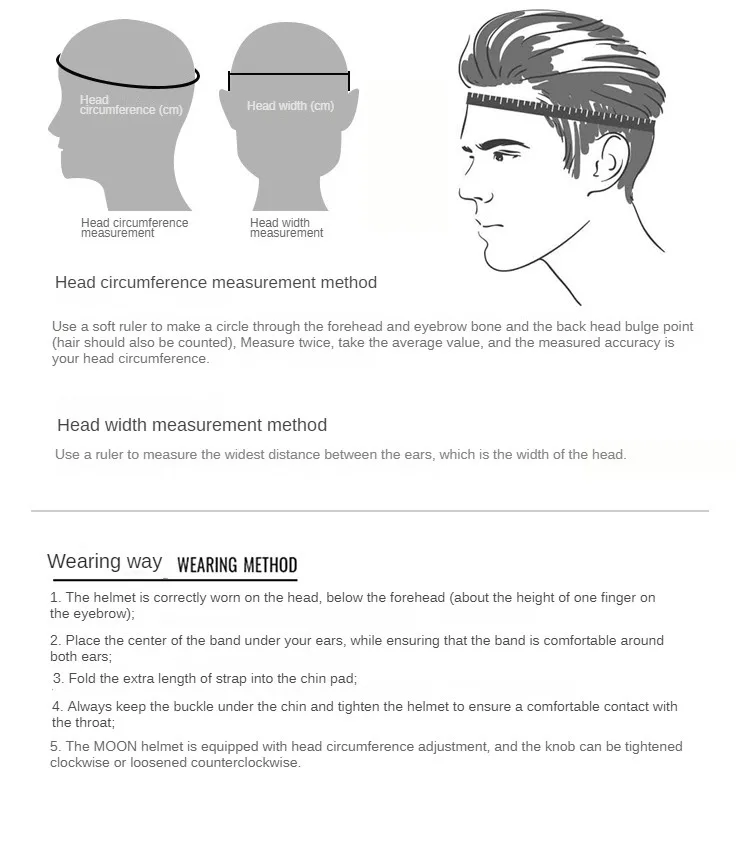 Head circumference (cm)

Head width (cm)

Head circumference measurement

Head width measurement

Head circumference measurement method

Use a soft ruler to make a circle through the forehead and eyebrow bone and the back head bulge point (hair should also be counted), Measure twice, take the average value, and the measured accuracy is your head circumference.

Head width measurement method

Use a ruler to measure the widest distance between the ears, which is the width of the head.

Wearing way WEARING METHOD

1. The helmet is correctly worn on the head, below the forehead (about the height of one finger on the eyebrow);

2. Place the center of the band under your ears, while ensuring that the band is comfortable around both ears;

3. Fold the extra length of strap into the chin pad;

4. Always keep the buckle under the chin and tighten the helmet to ensure a comfortable contact with the throat;

5. The MOON helmet is equipped with head circumference adjustment, and the knob can be tightened clockwise or loosened counterclockwise.