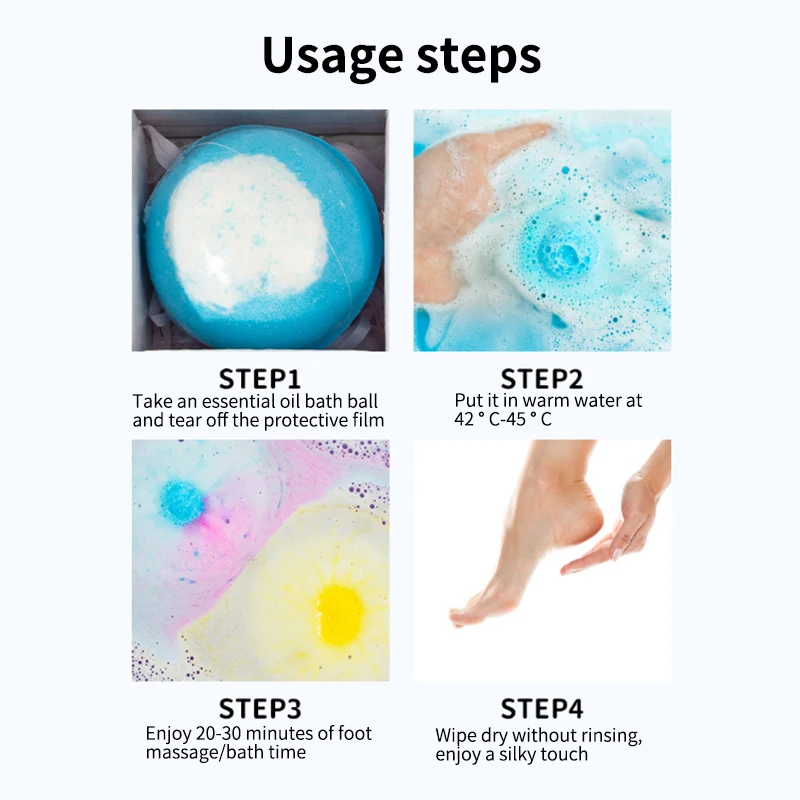 Usage steps

STEP1
Take an essential oil bath ball and tear off the protective film

STEP2
Put it in warm water at 42 ° C-45 ° C

STEP3
Enjoy 20-30 minutes of foot massage/bath time

STEP4
Wipe dry without rinsing, enjoy a silky touch