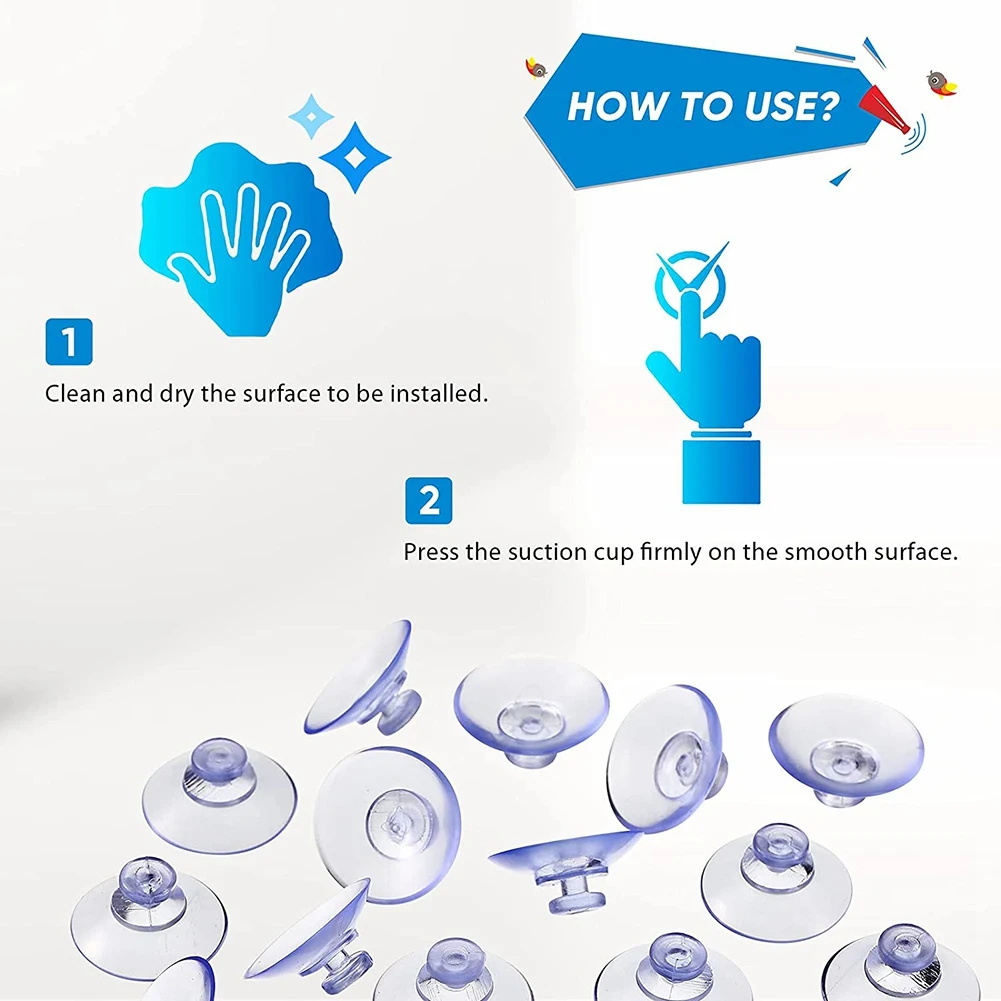 HOW TO USE?

1
Clean and dry the surface to be installed.

2
Press the suction cup firmly on the smooth surface.