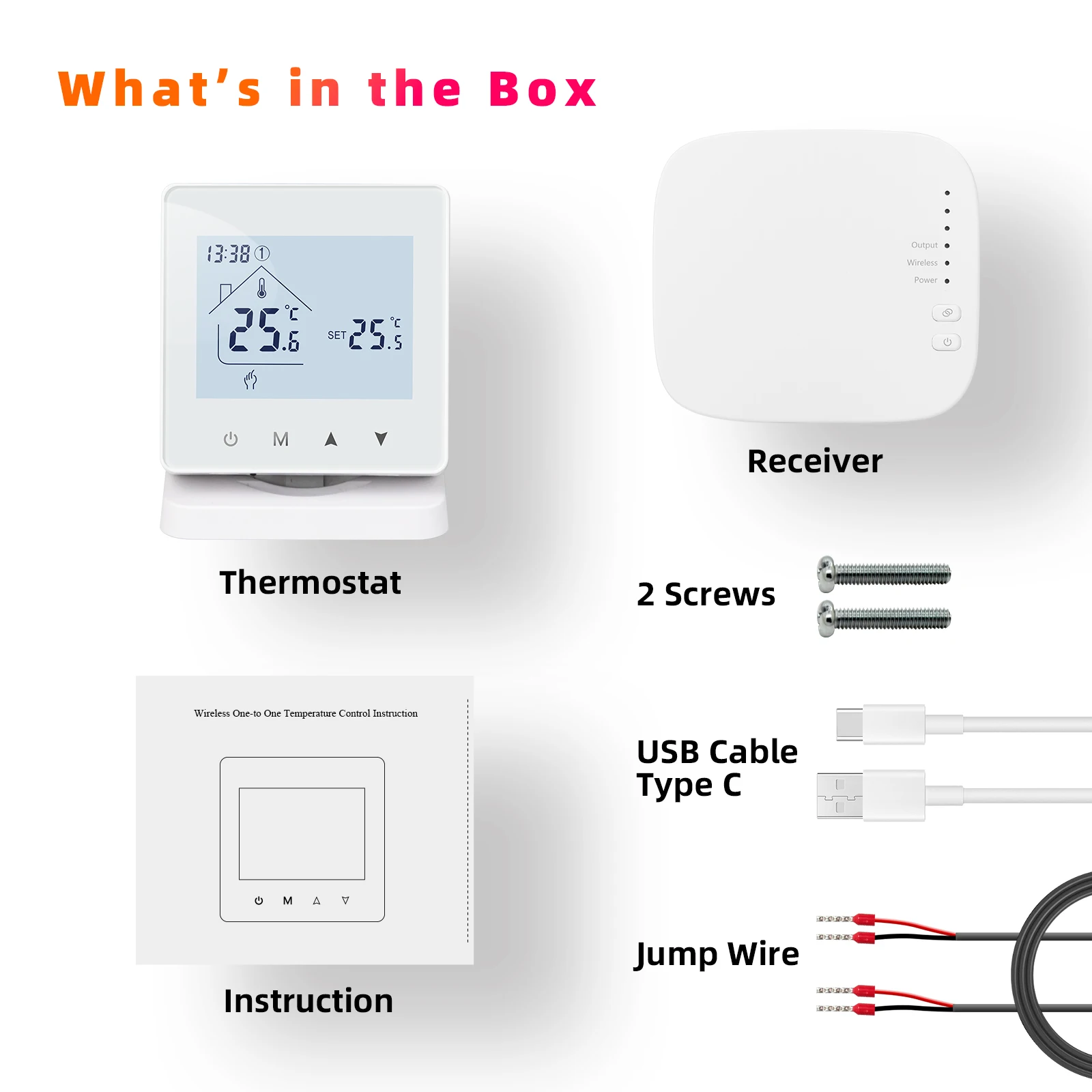 What's in the Box

13:38 ①

25.6 °C

SET 25.5 °C

M

Thermostat

Output
Wireless
Power

Receiver

2 Screws

Wireless One-to One Temperature Control Instruction

M

Instruction

USB Cable Type C

Jump Wire