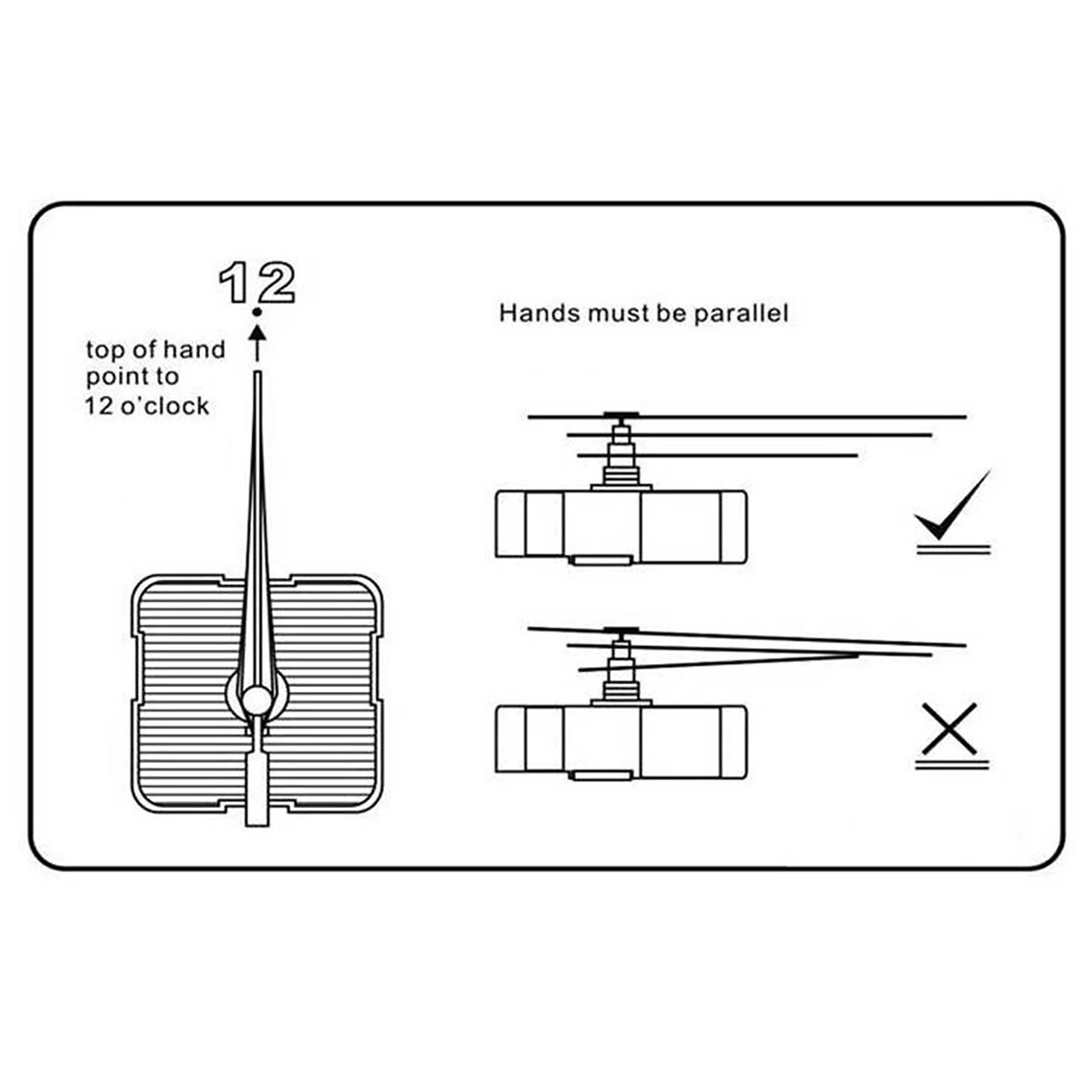 12

top of hand point to 12 o'clock

Hands must be parallel