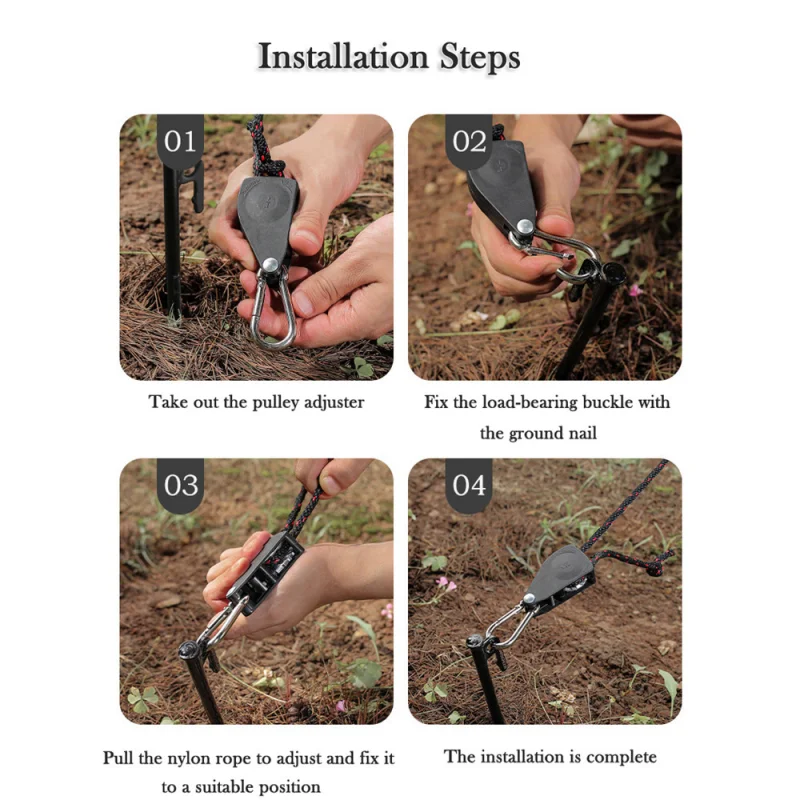 Installation Steps

01

Take out the pulley adjuster

02

Fix the load-bearing buckle with the ground nail

03

Pull the nylon rope to adjust and fix it to a suitable position

04

The installation is complete