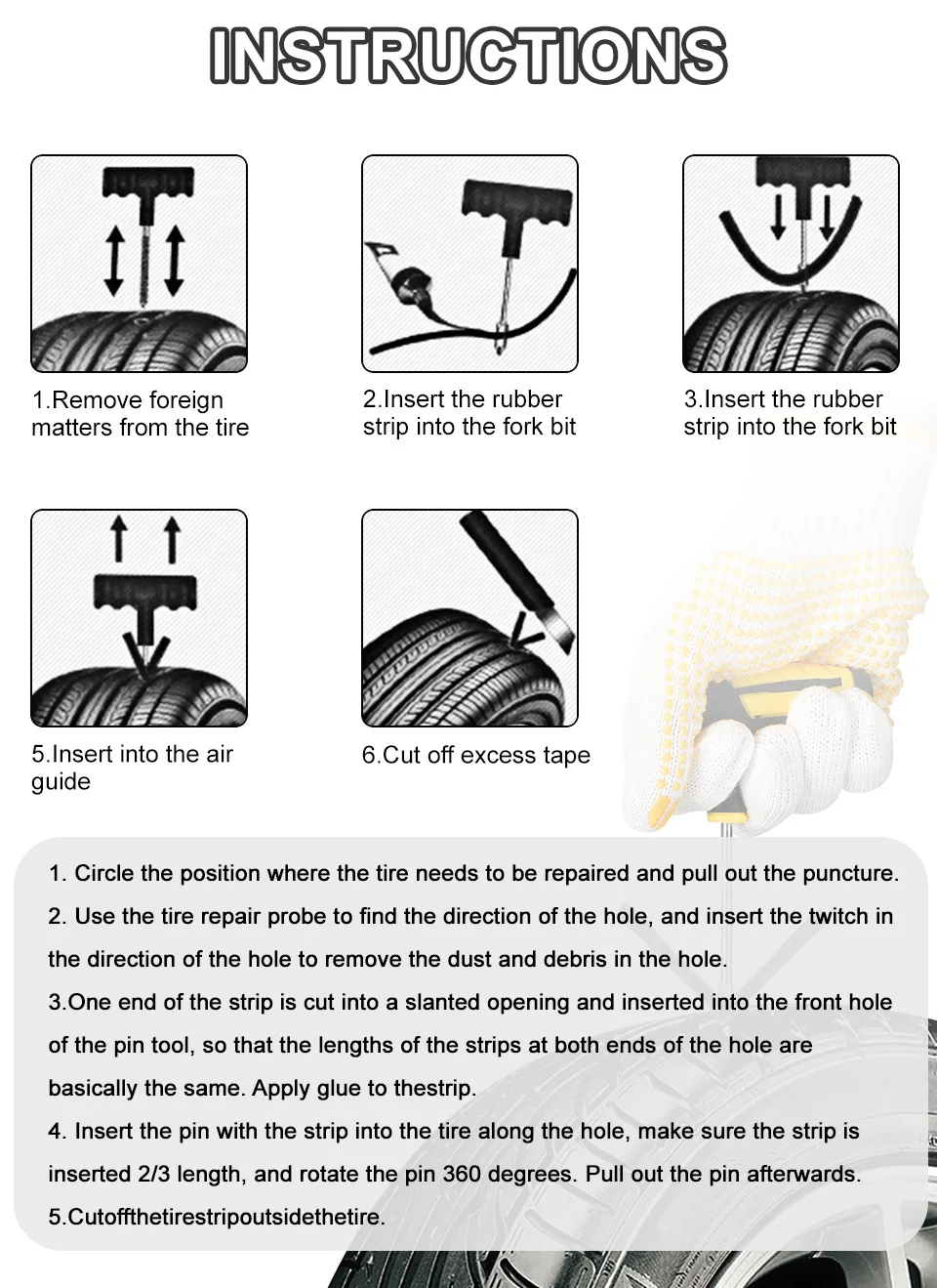 INSTRUCTIONS

1.Remove foreign matters from the tire

2.Insert the rubber strip into the fork bit

3.Insert the rubber strip into the fork bit

5.Insert into the air guide

6.Cut off excess tape

1. Circle the position where the tire needs to be repaired and pull out the puncture.

2. Use the tire repair probe to find the direction of the hole, and insert the twitch in the direction of the hole to remove the dust and debris in the hole.

3.One end of the strip is cut into a slanted opening and inserted into the front hole of the pin tool, so that the lengths of the strips at both ends of the hole are basically the same. Apply glue to thestrip.

4. Insert the pin with the strip into the tire along the hole, make sure the strip is inserted 2/3 length, and rotate the pin 360 degrees. Pull out the pin afterwards.

5.Cutoffthetirestripoutsidethetire.