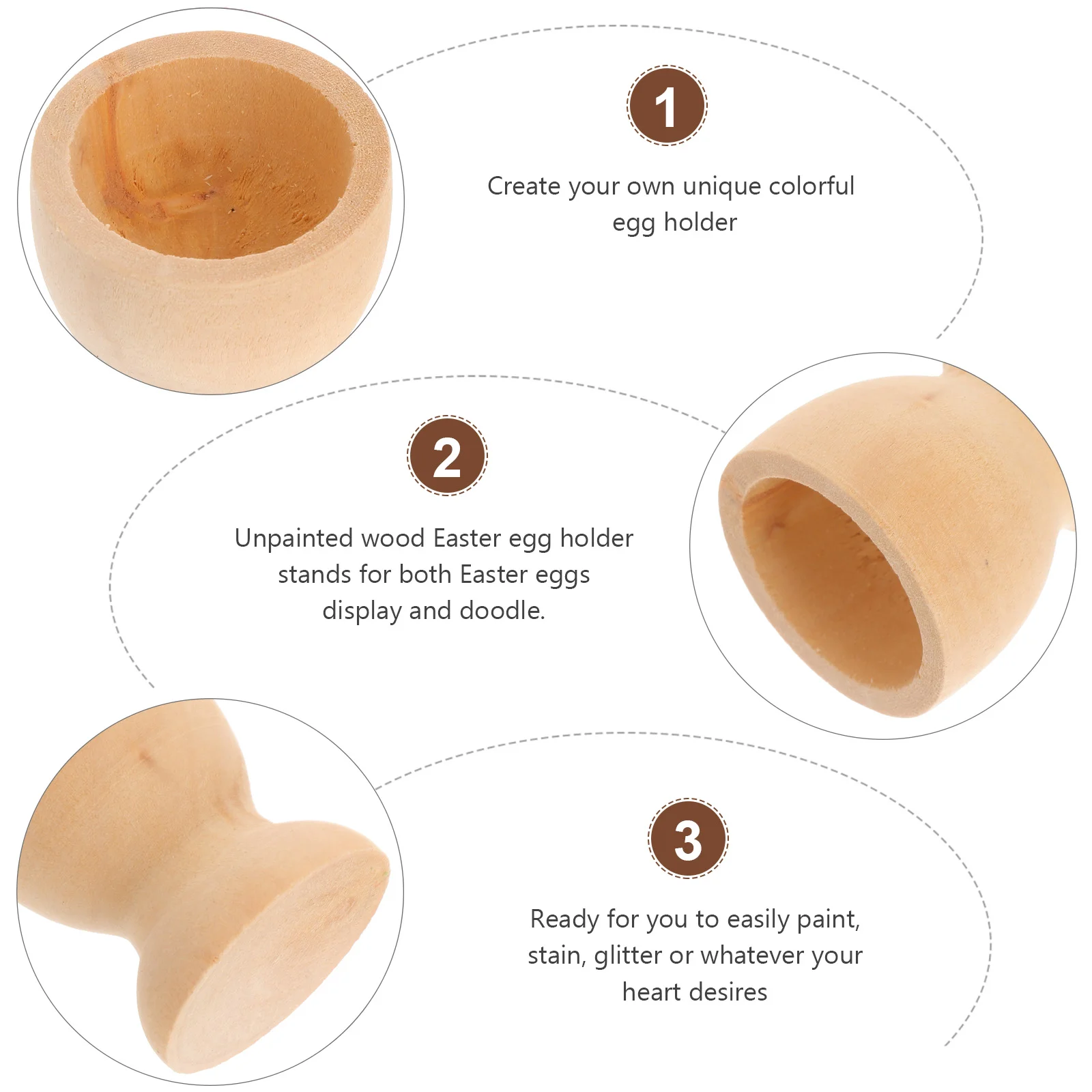 1

Create your own unique colorful egg holder

2

Unpainted wood Easter egg holder stands for both Easter eggs display and doodle.

3

Ready for you to easily paint, stain, glitter or whatever your heart desires