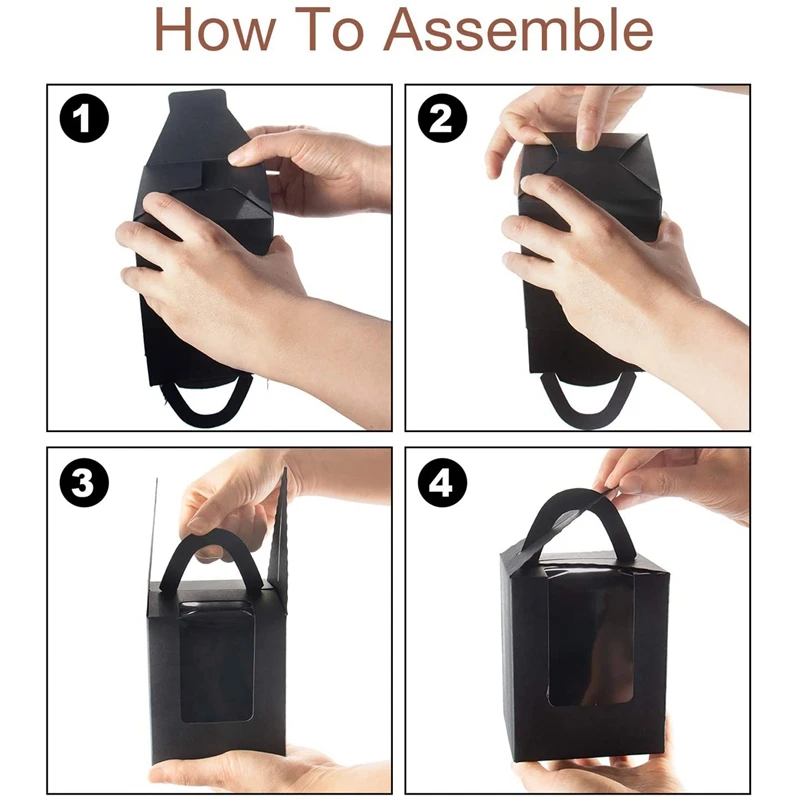 How To Assemble

1

2

3

4