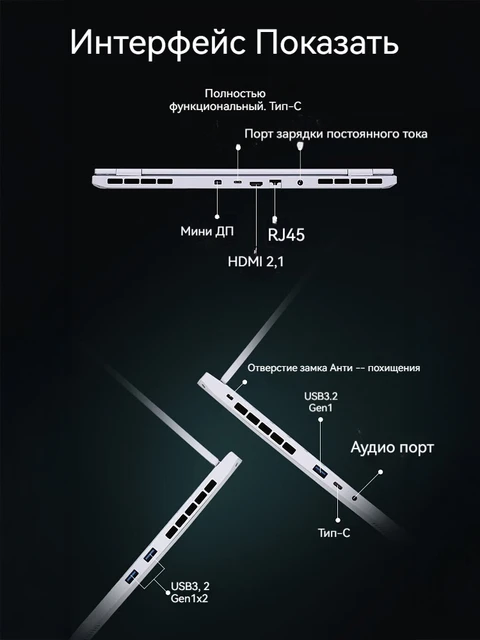 Интерфейс Показать

Полностью функциональный. Тип-С

Порт зарядки постоянного тока

Мини ДП

RJ45

HDMI 2,1

Отверстие замка Анти -- похищения

USB3.2 Gen1

Аудио порт

Тип-С

USB3, 2 Gen1x2